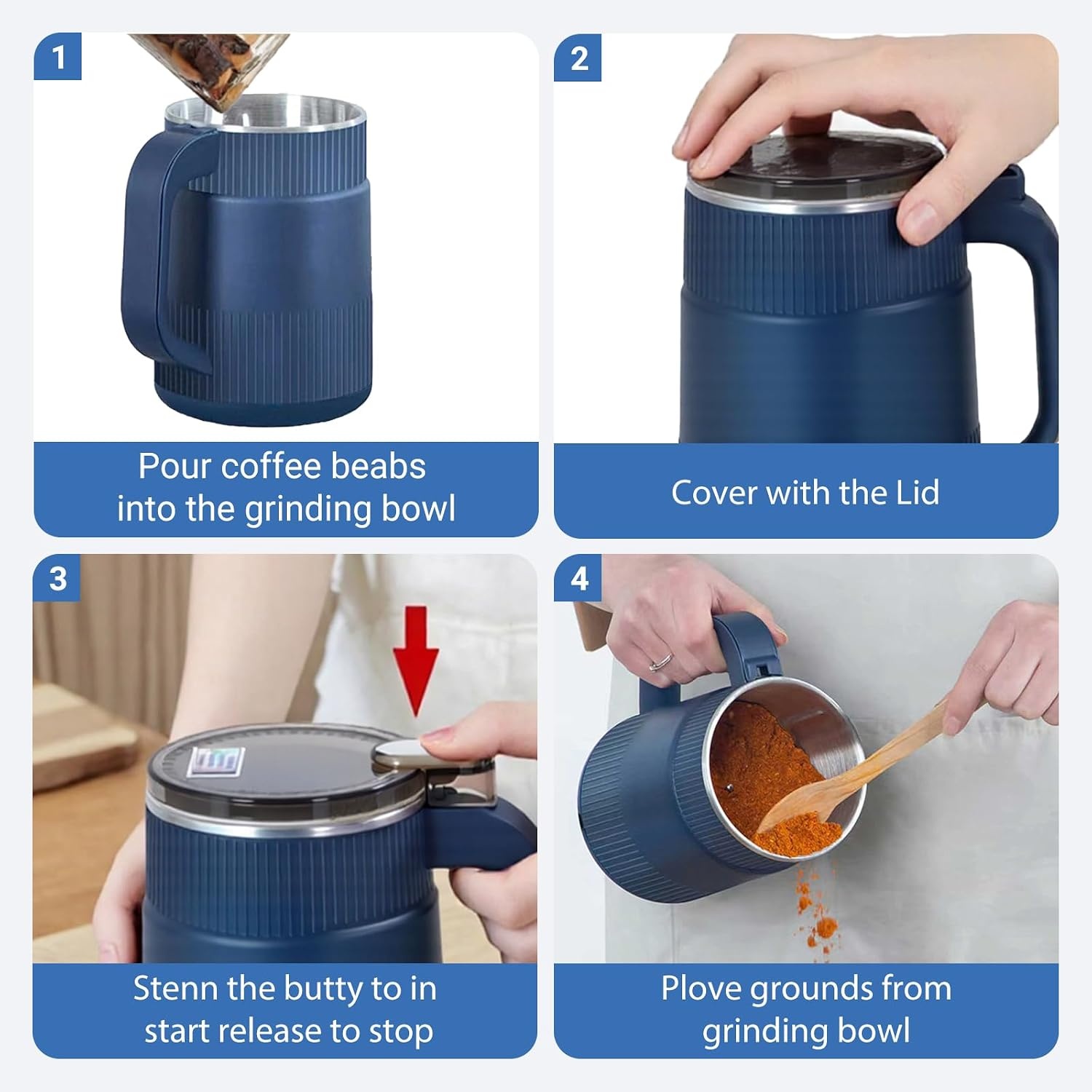 1

Pour coffee beabs into the grinding bowl

2

Cover with the Lid

3

Stenn the butty to in start release to stop

4

Plove grounds from grinding bowl