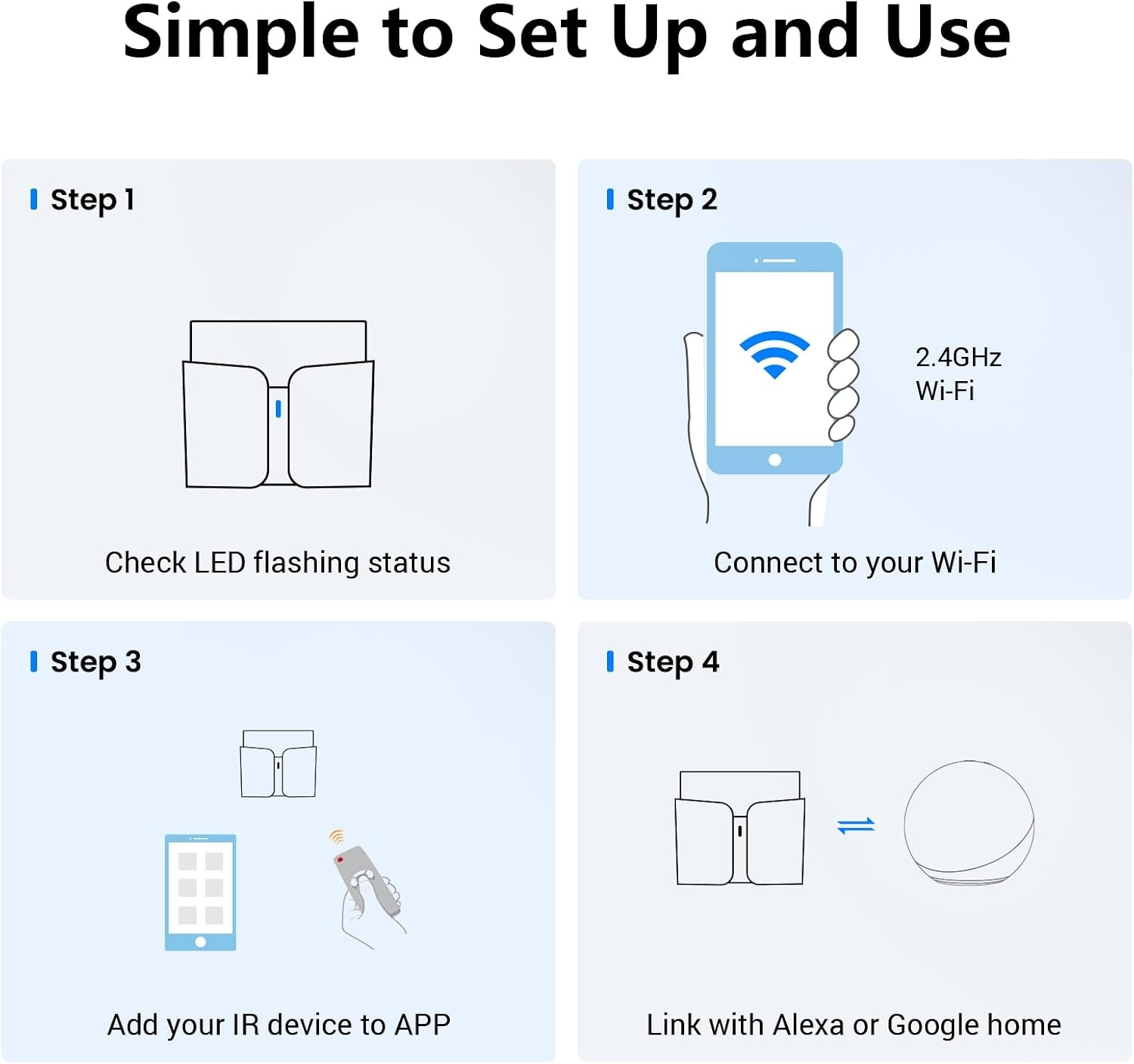 Simple to Set Up and Use

Step 1

Check LED flashing status

Step 2

2.4GHz Wi-Fi

Connect to your Wi-Fi

Step 3

Add your IR device to APP

Step 4

Link with Alexa or Google home