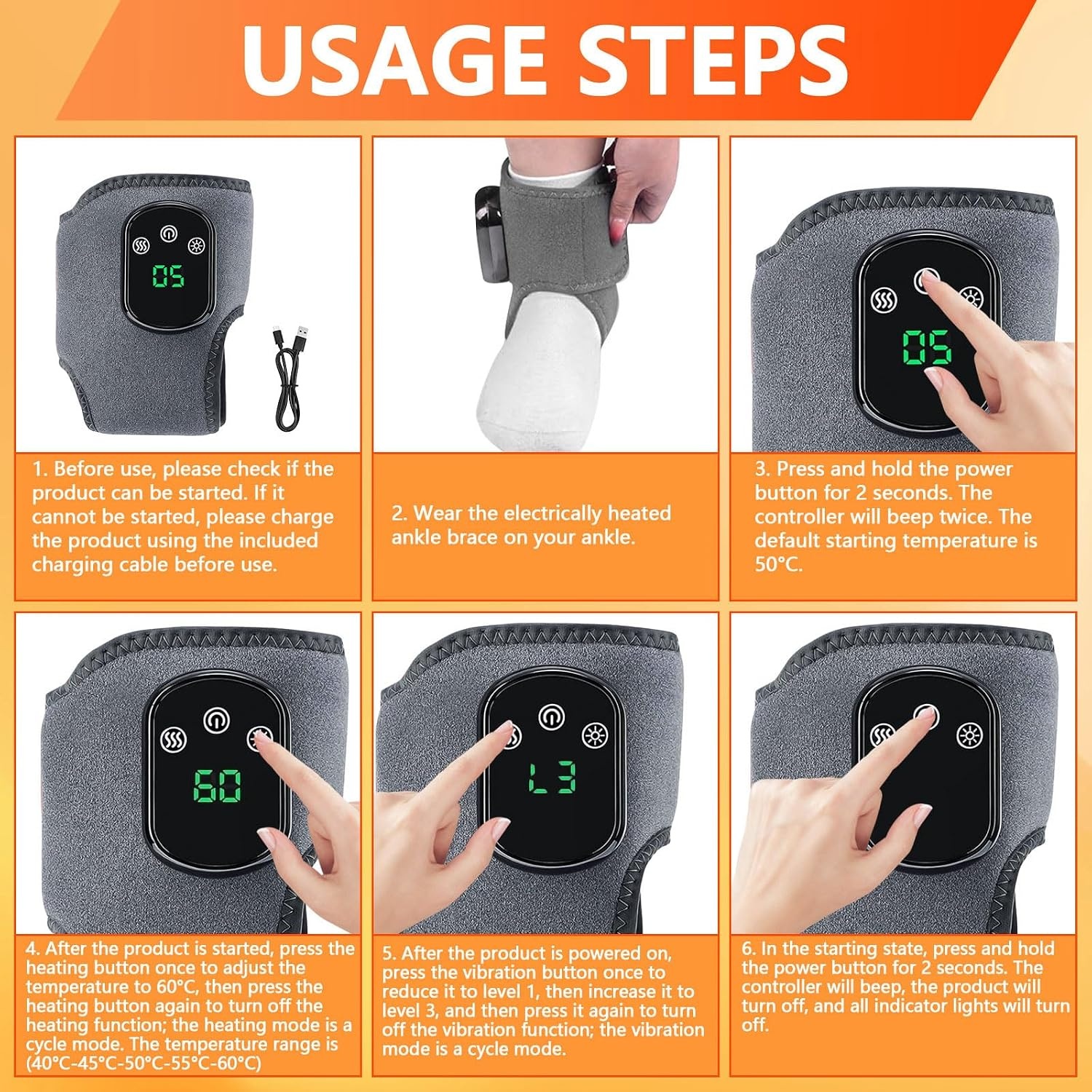 USAGE STEPS

05

1. Before use, please check if the product can be started. If it cannot be started, please charge the product using the included charging cable before use.

2. Wear the electrically heated ankle brace on your ankle.

05

3. Press and hold the power button for 2 seconds. The controller will beep twice. The default starting temperature is 50°C.

60

4. After the product is started, press the heating button once to adjust the temperature to 60°C, then press the heating button again to turn off the heating function; the heating mode is a cycle mode. The temperature range is (40°C-45°C-50°C-55°C-60°C)

L3

5. After the product is powered on, press the vibration button once to reduce it to level 1, then increase it to level 3, and then press it again to turn off the vibration function; the vibration mode is a cycle mode.

6. In the starting state, press and hold the power button for 2 seconds. The controller will beep, the product will turn off, and all indicator lights will turn off.