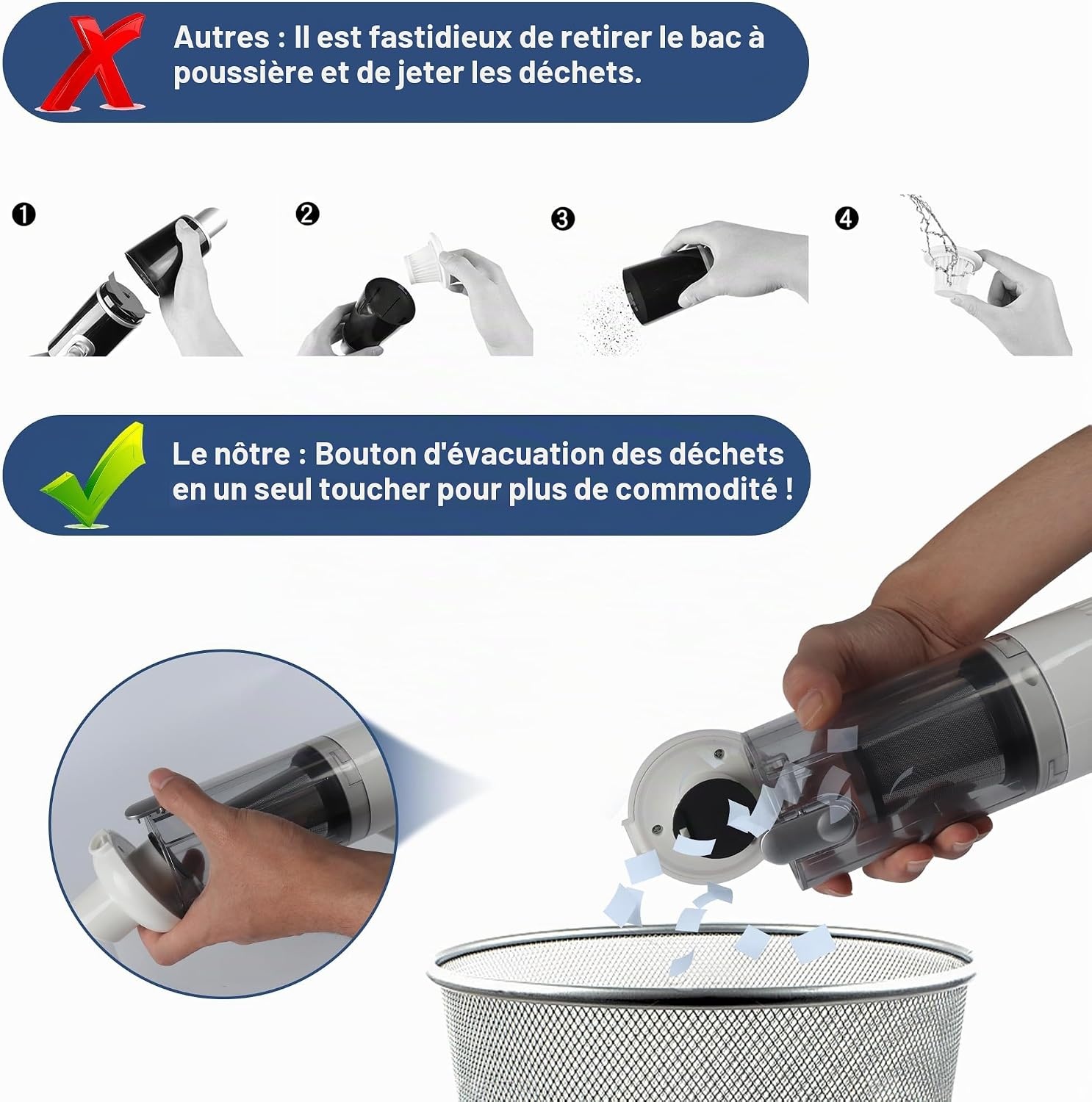 Autres : Il est fastidieux de retirer le bac à poussière et de jeter les déchets.

❶

❷

❸

❹

Le nôtre : Bouton d'évacuation des déchets en un seul toucher pour plus de commodité !