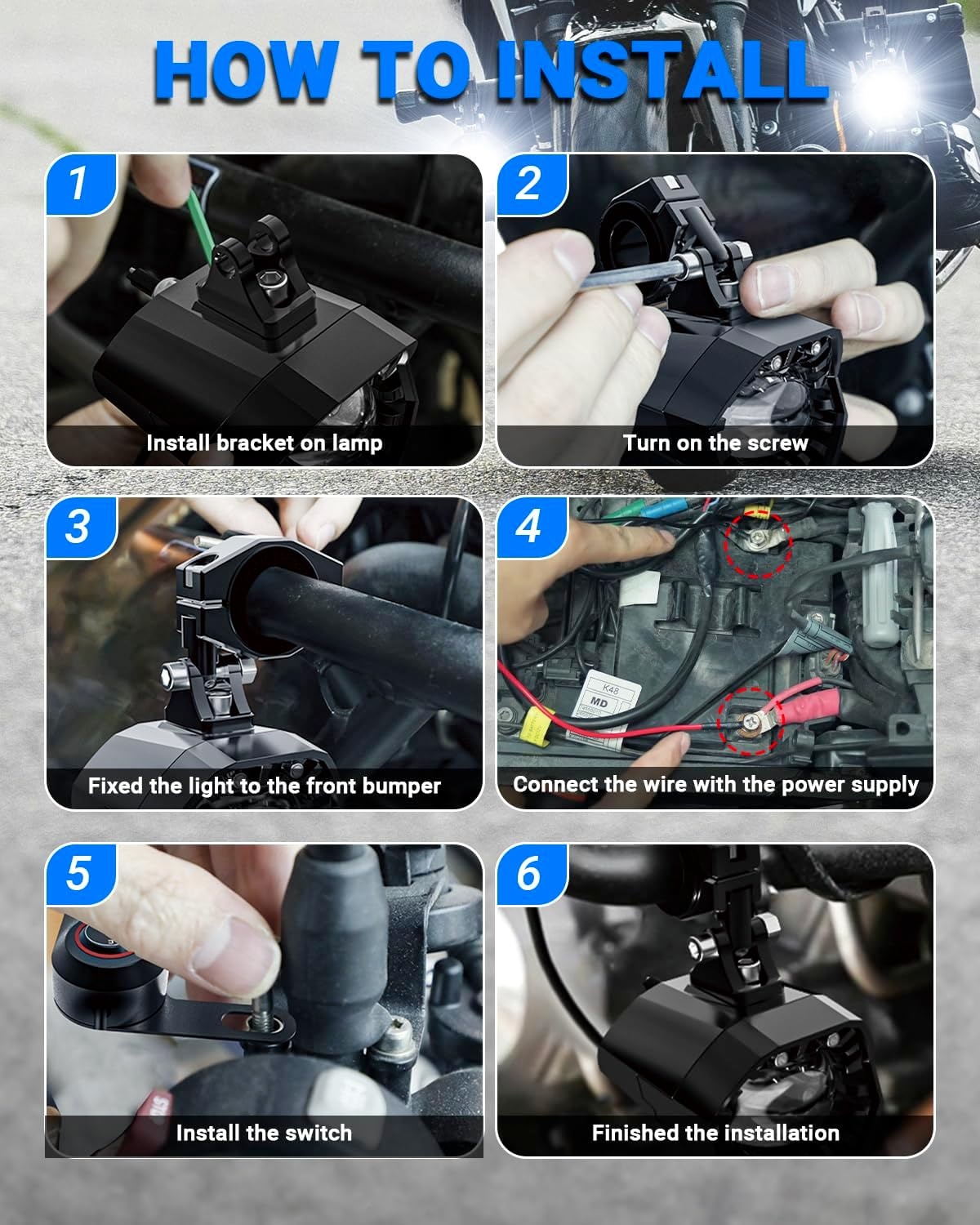 HOW TO INSTALL

1

Install bracket on lamp

2

Turn on the screw

3

Fixed the light to the front bumper

4

Connect the wire with the power supply

5

Install the switch

6

Finished the installation