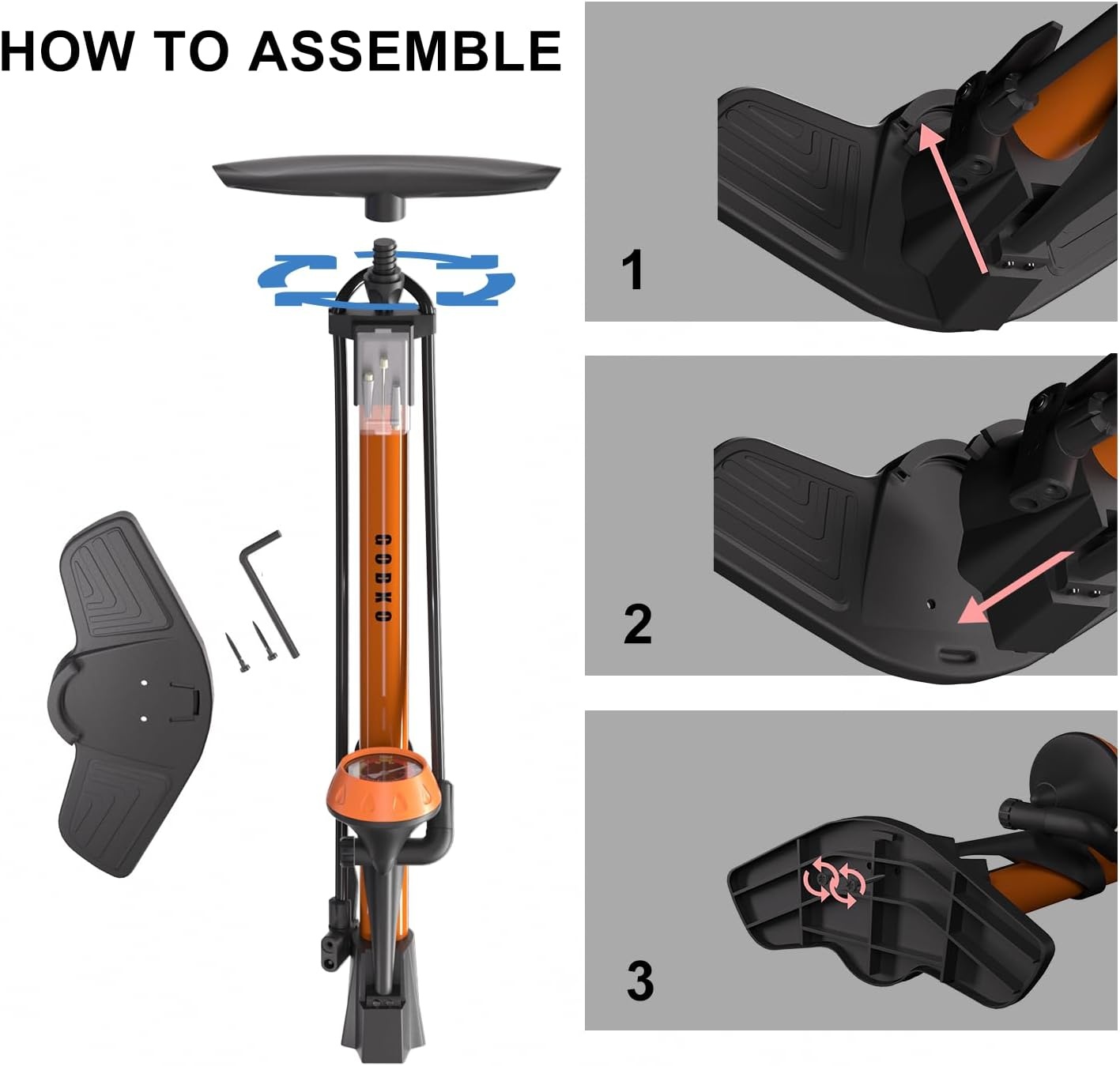 HOW TO ASSEMBLE

GODKO

1

2

3