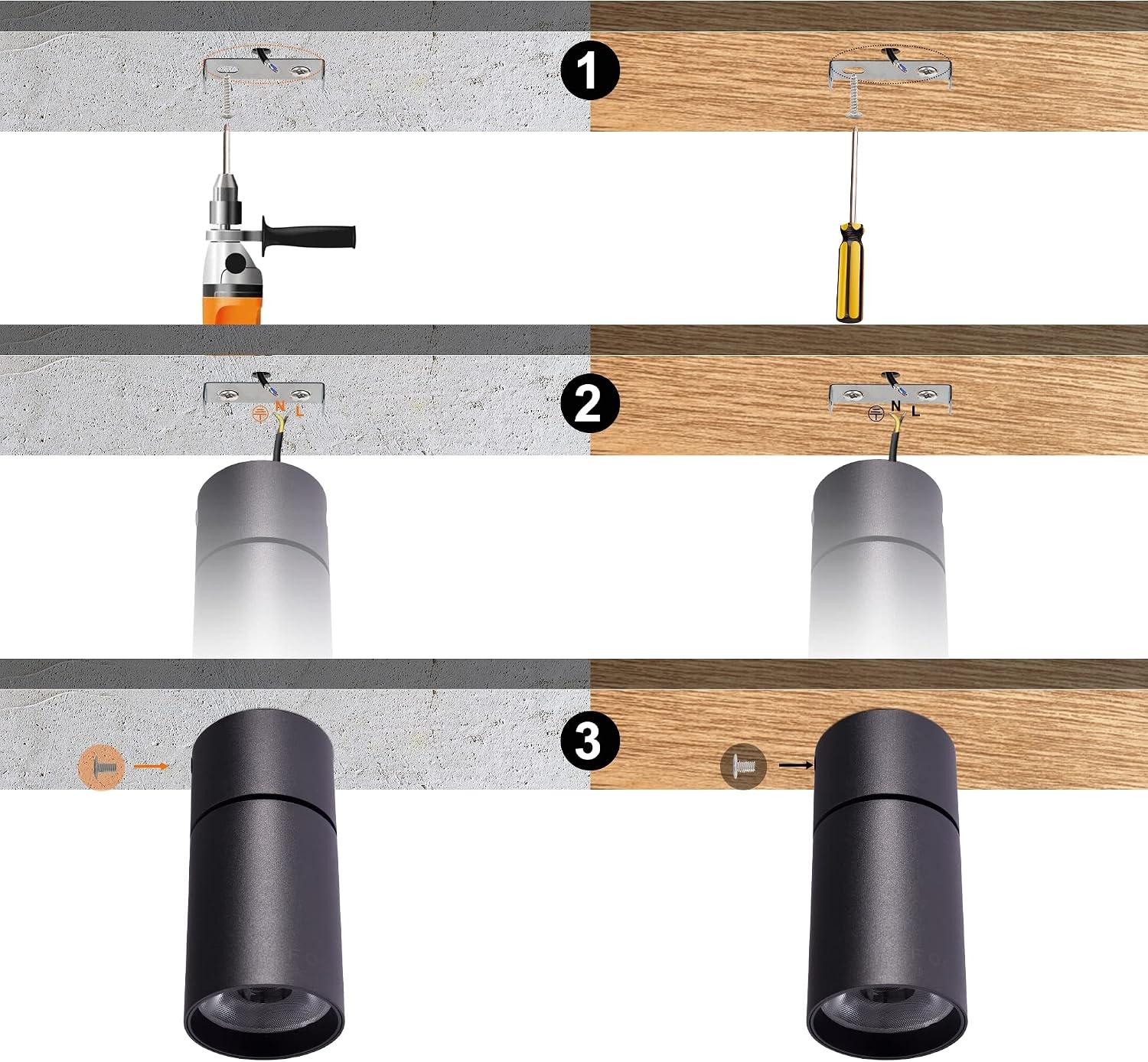 1

2

N L

N L

3