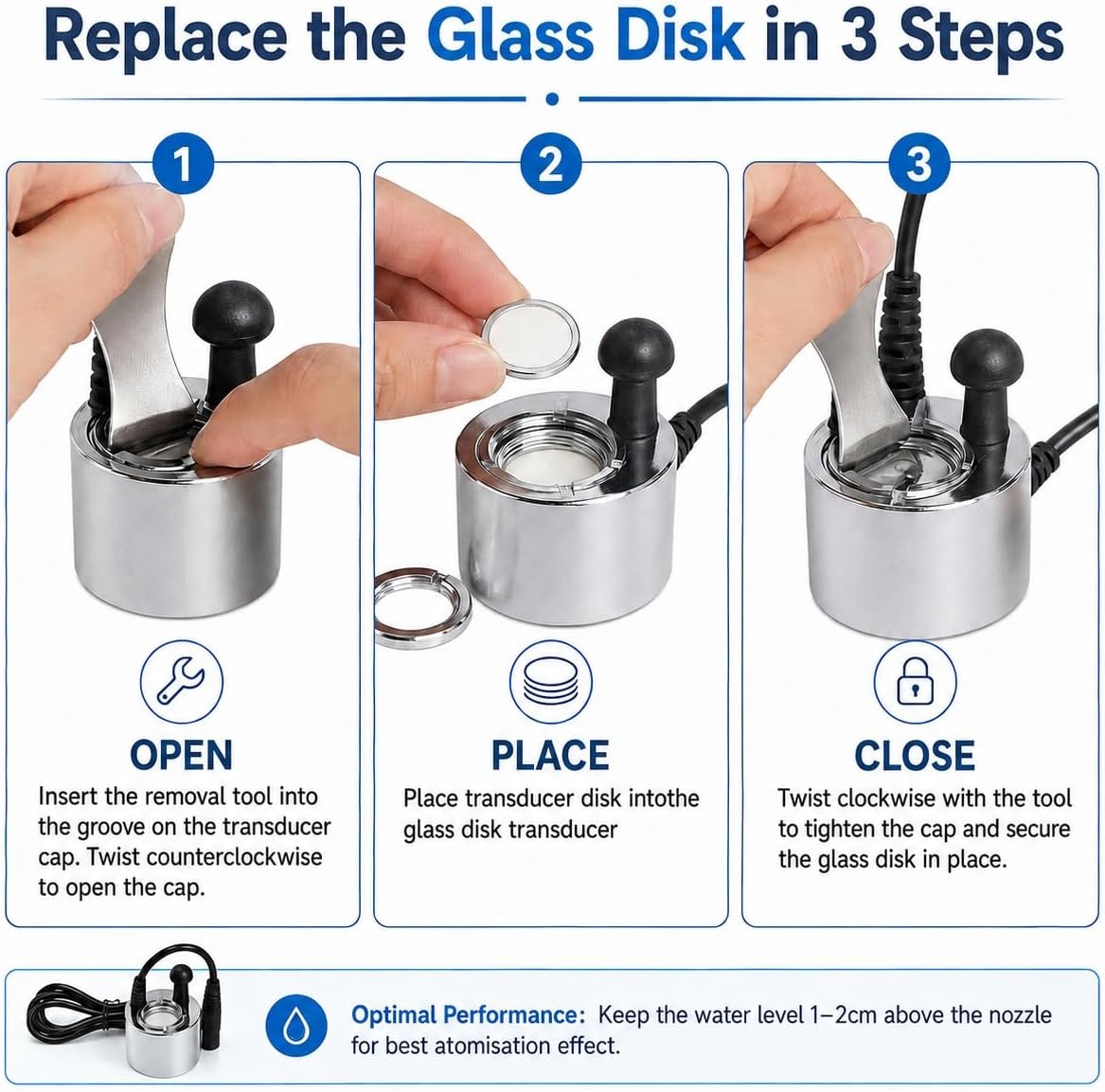 Replace the Glass Disk in 3 Steps

1

OPEN

Insert the removal tool into the groove on the transducer cap. Twist counterclockwise to open the cap.

2

PLACE

Place transducer disk intothe glass disk transducer

3

CLOSE

Twist clockwise with the tool to tighten the cap and secure the glass disk in place.

Optimal Performance: Keep the water level 1–2cm above the nozzle for best atomisation effect.