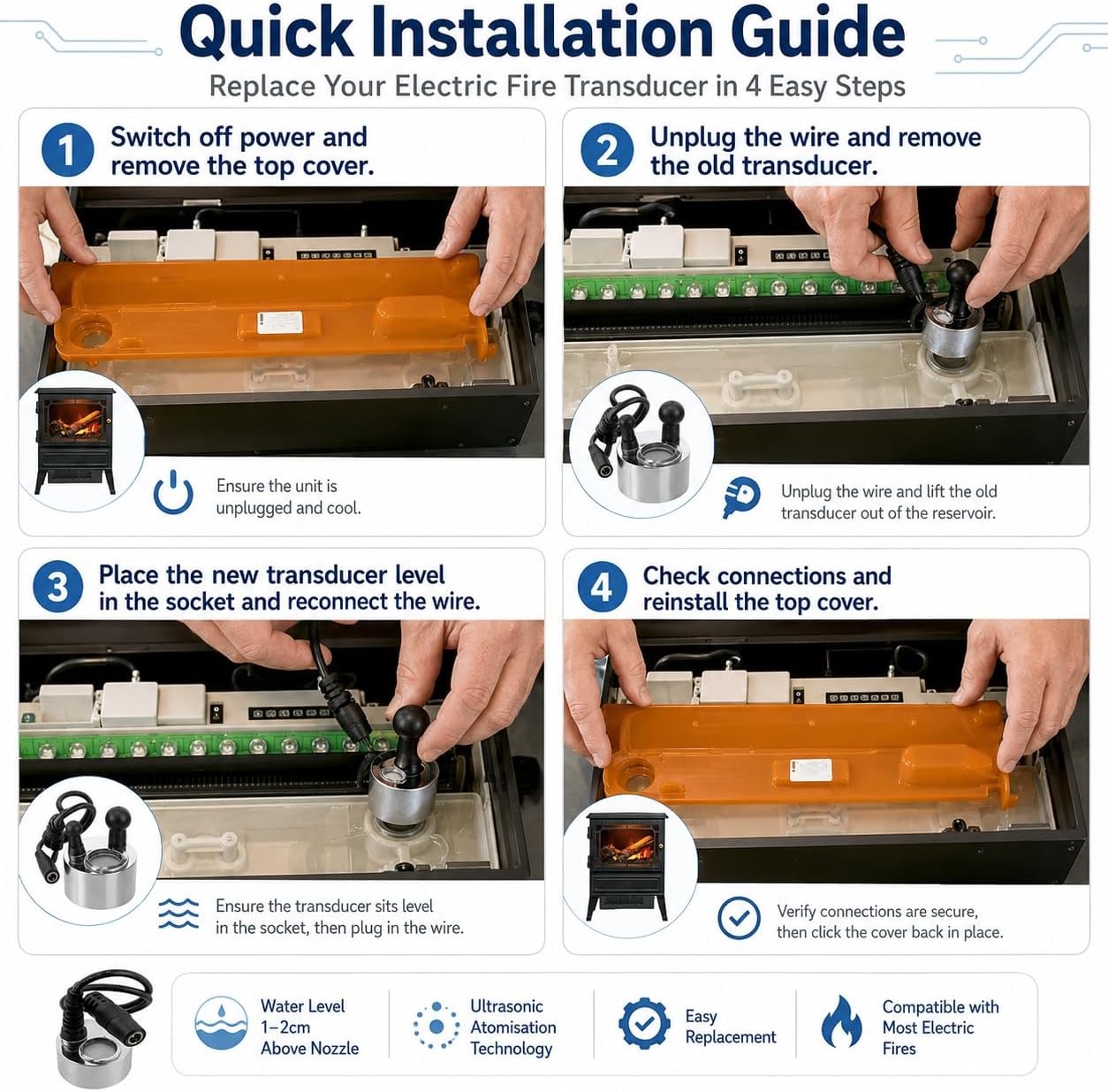 Quick Installation Guide

Replace Your Electric Fire Transducer in 4 Easy Steps

1 Switch off power and remove the top cover.

Ensure the unit is unplugged and cool.

2 Unplug the wire and remove the old transducer.

Unplug the wire and lift the old transducer out of the reservoir.

3 Place the new transducer level in the socket and reconnect the wire.

Ensure the transducer sits level in the socket, then plug in the wire.

4 Check connections and reinstall the top cover.

Verify connections are secure, then click the cover back in place.

Water Level 1–2cm Above Nozzle

Ultrasonic Atomisation Technology

Easy Replacement

Compatible with Most Electric Fires