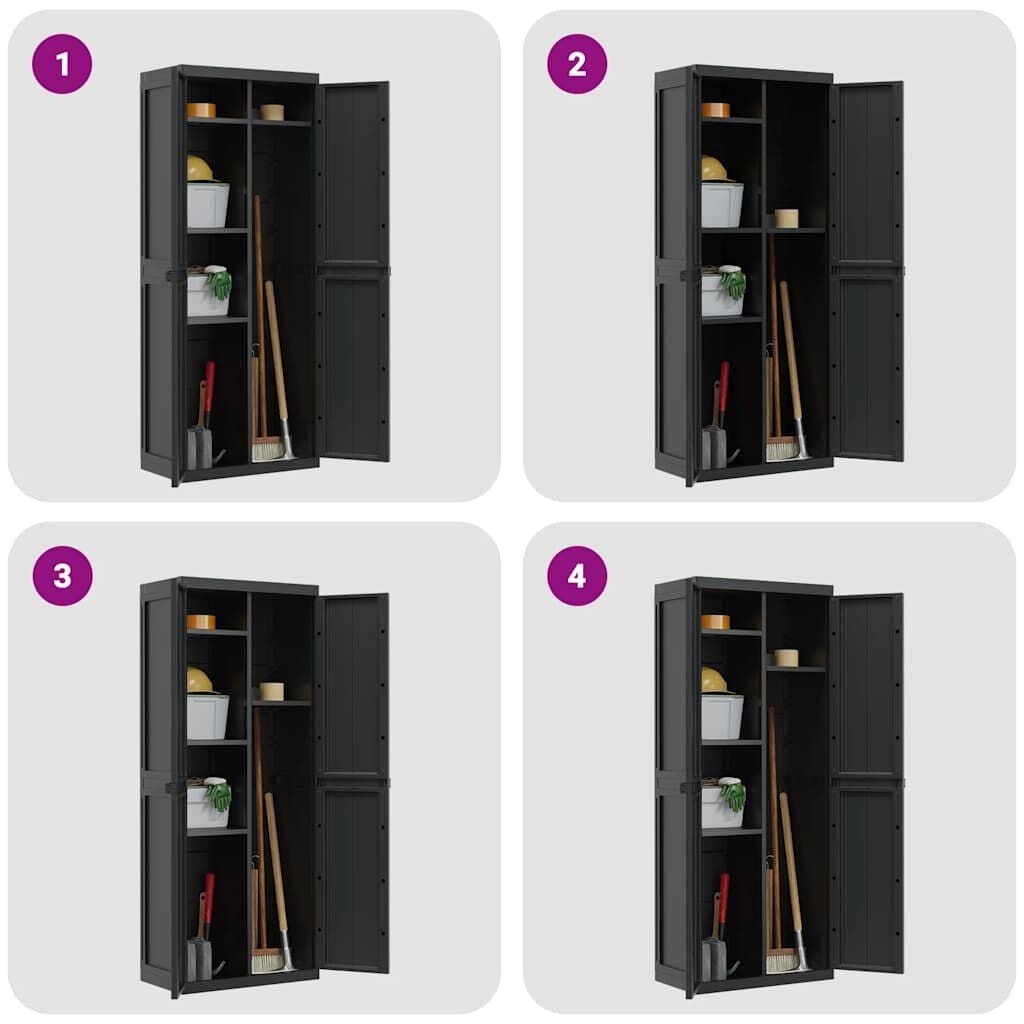 1

2

3

4