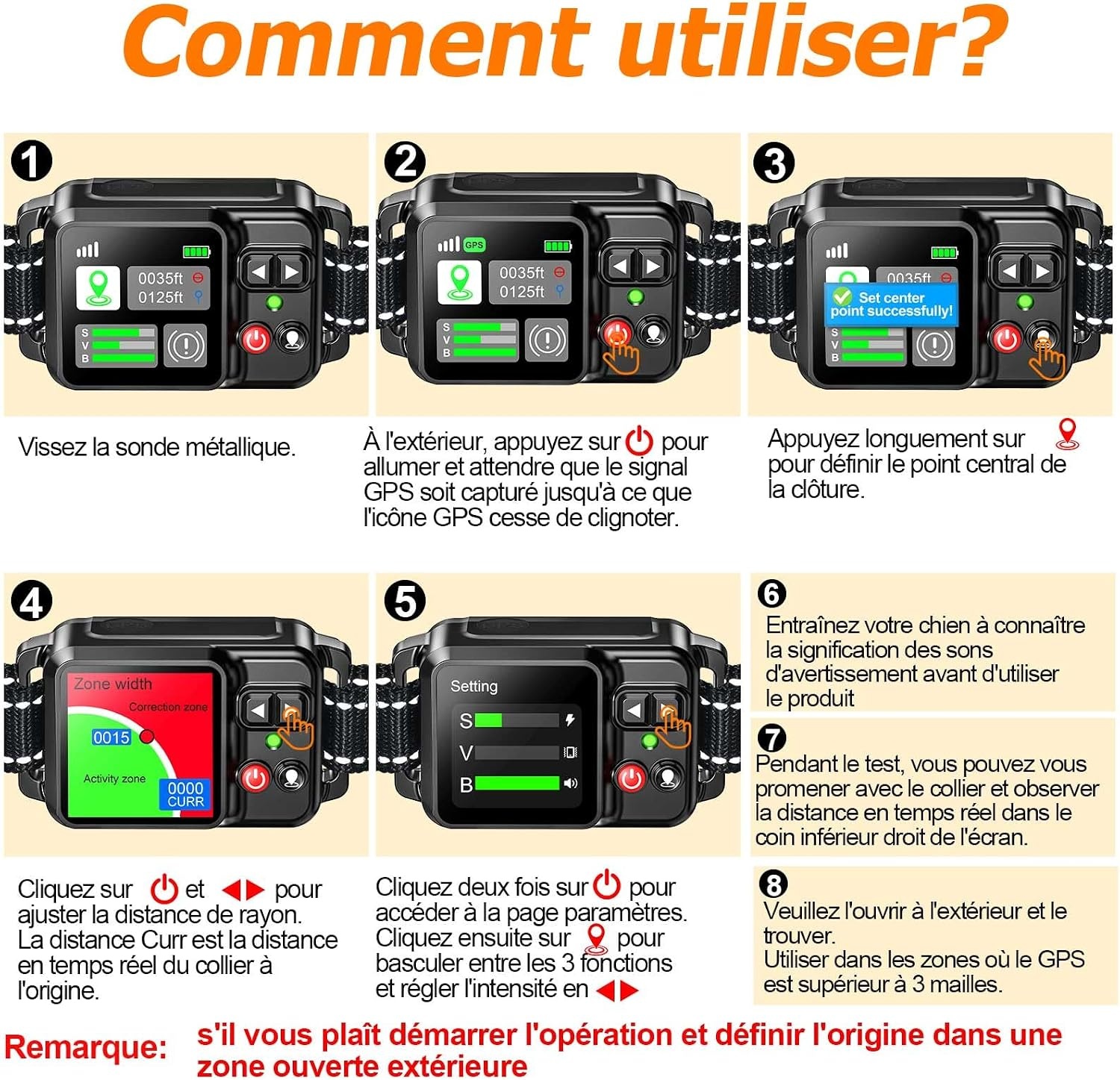 Comment utiliser?

1

0035ft
0125ft
S
V
B

Vissez la sonde métallique.

2

GPS
0035ft
0125ft
S
V
B

À l'extérieur, appuyez sur pour allumer et attendre que le signal GPS soit capturé jusqu'à ce que l'icône GPS cesse de clignoter.

3

0035ft
Set center point successfully!
S
V
B

Appuyez longuement sur pour définir le point central de la clôture.

4

Zone width
Correction zone
0015
Activity zone
0000
CURR

Cliquez sur et pour ajuster la distance de rayon. La distance Curr est la distance en temps réel du collier à l'origine.

5

Setting
S
V
B

Cliquez deux fois sur pour accéder à la page paramètres. Cliquez ensuite sur pour basculer entre les 3 fonctions et régler l'intensité en

6
Entraînez votre chien à connaître la signification des sons d'avertissement avant d'utiliser le produit

7
Pendant le test, vous pouvez vous promener avec le collier et observer la distance en temps réel dans le coin inférieur droit de l'écran.

8
Veuillez l'ouvrir à l'extérieur et le trouver.
Utiliser dans les zones où le GPS est supérieur à 3 mailles.

Remarque: s'il vous plaît démarrer l'opération et définir l'origine dans une zone ouverte extérieure