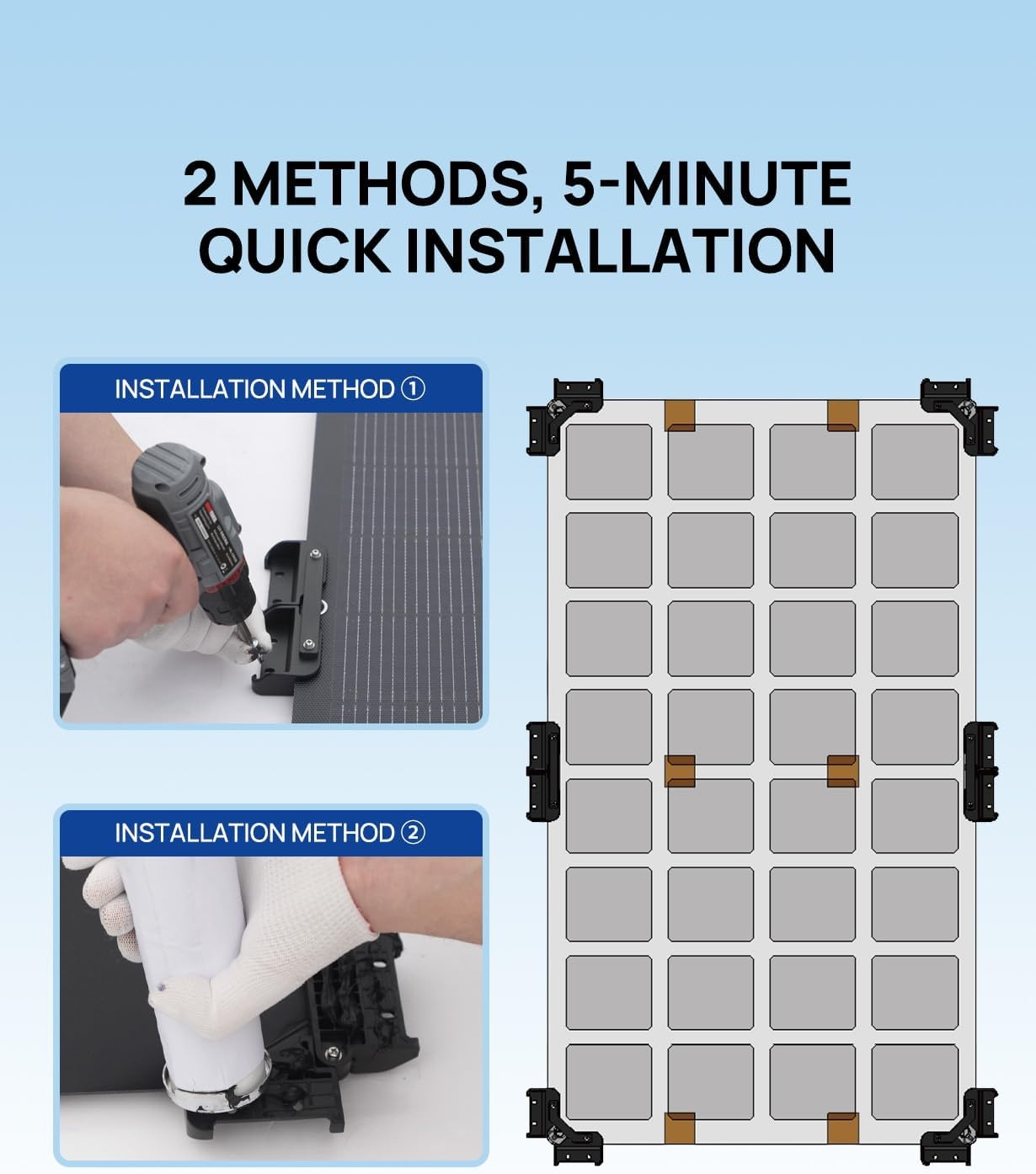 2 METHODS, 5-MINUTE QUICK INSTALLATION

INSTALLATION METHOD ①

INSTALLATION METHOD ②