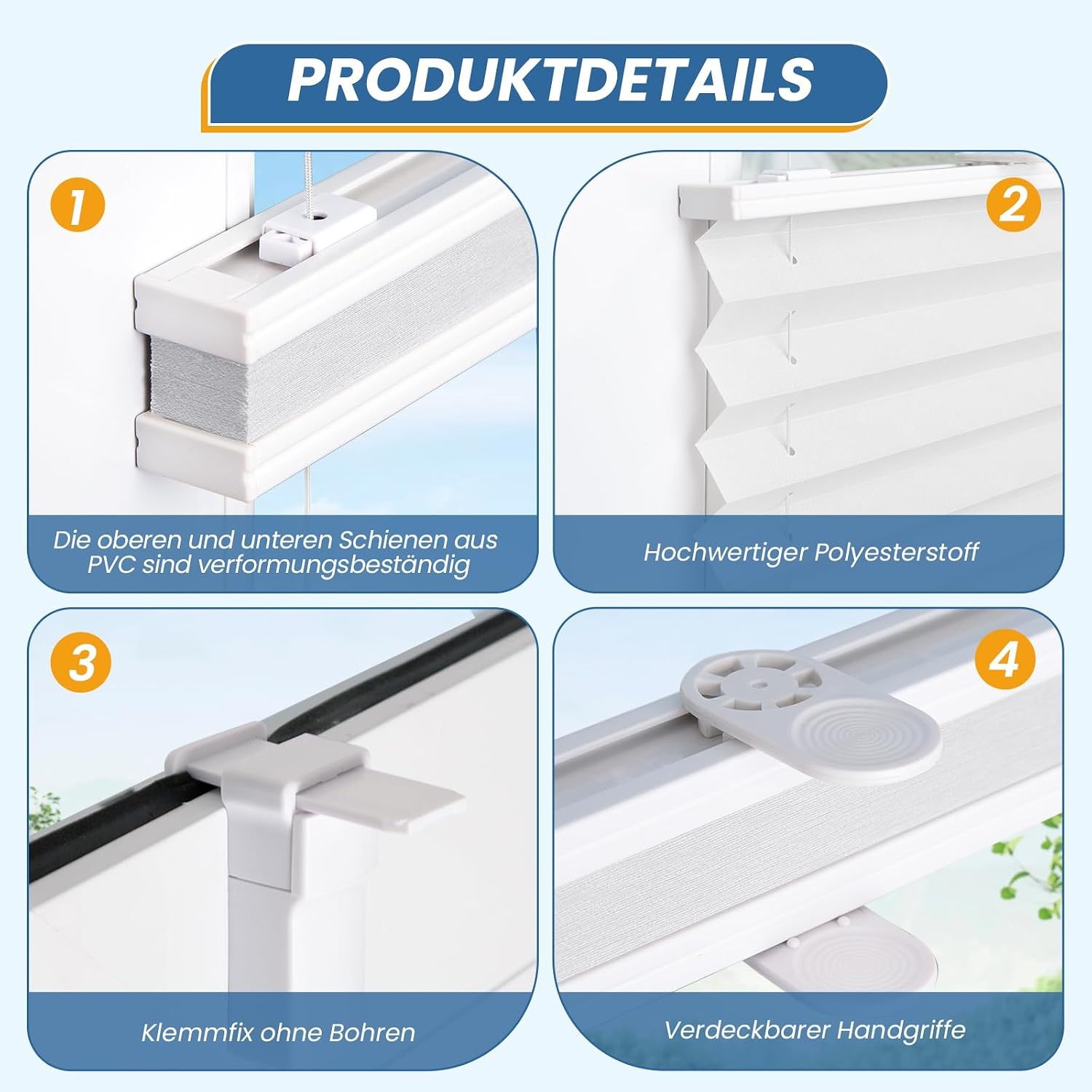 PRODUKTDETAILS

1

Die oberen und unteren Schienen aus PVC sind verformungsbeständig

2

Hochwertiger Polyesterstoff

3

Klemmfix ohne Bohren

4

Verdeckbarer Handgriffe