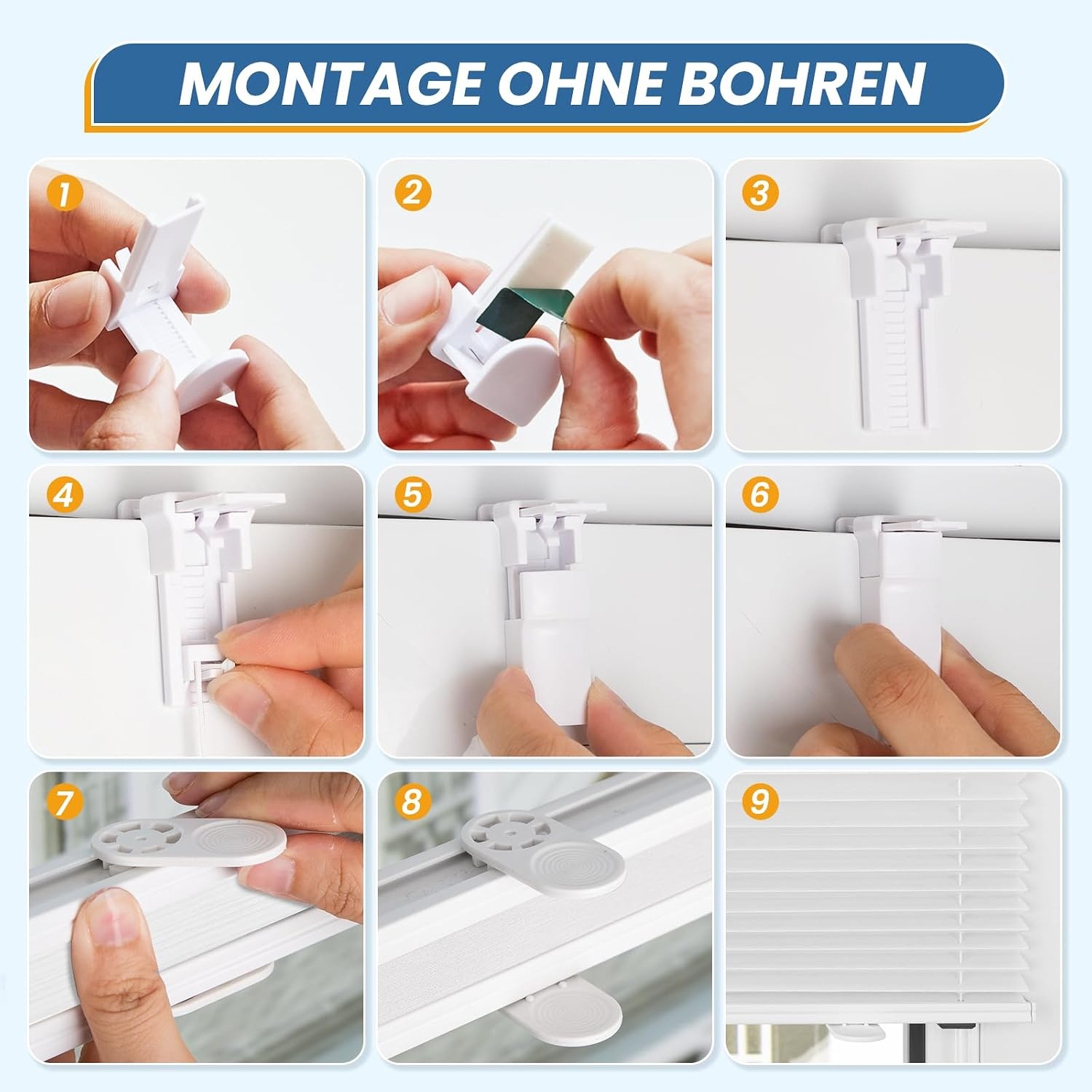 MONTAGE OHNE BOHREN

1

2

3

4

5

6

7

8

9