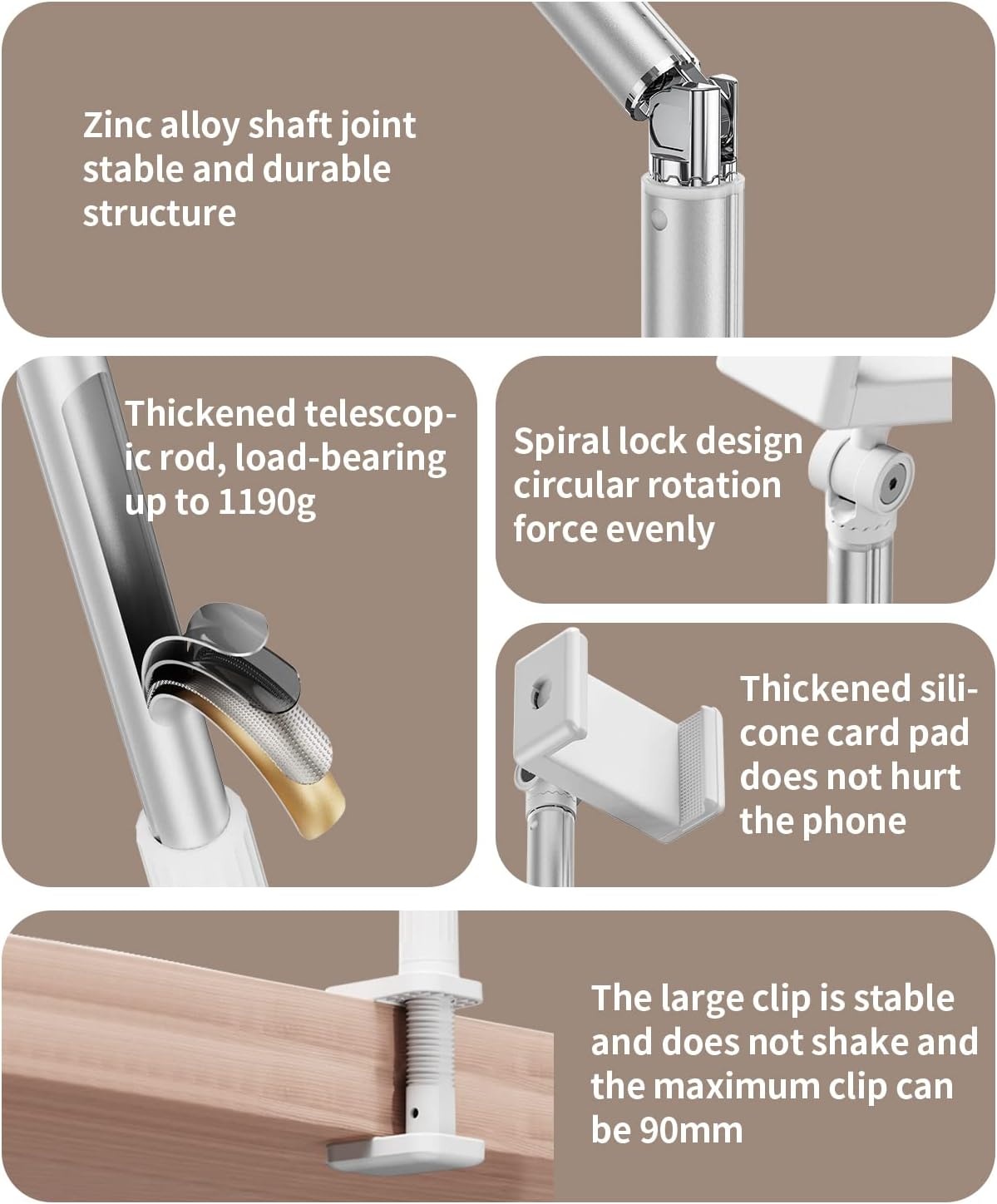 Zinc alloy shaft joint stable and durable structure

Thickened telescopic rod, load-bearing up to 1190g

Spiral lock design circular rotation force evenly

Thickened silicone card pad does not hurt the phone

The large clip is stable and does not shake and the maximum clip can be 90mm