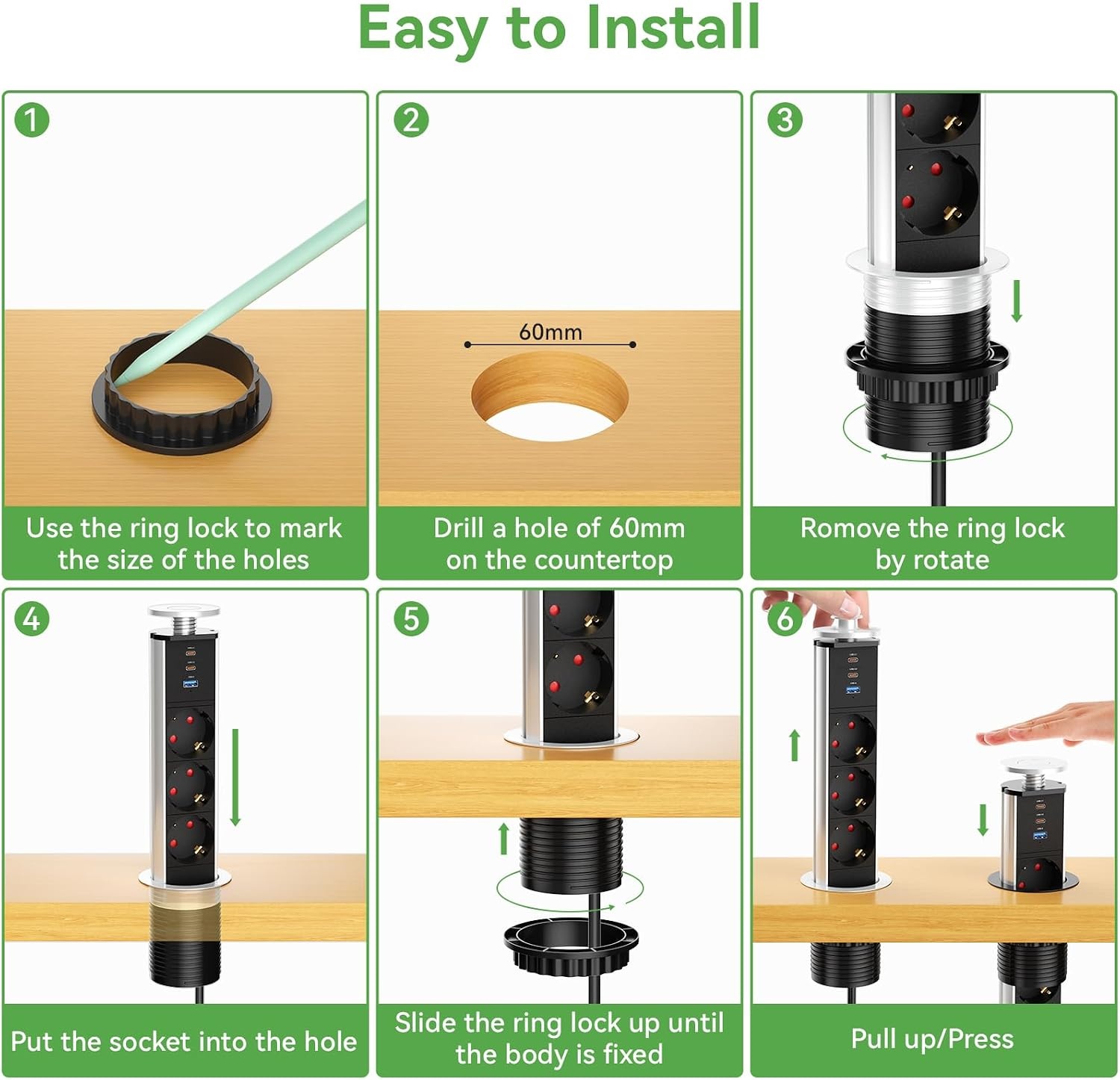 Easy to Install

1

Use the ring lock to mark the size of the holes

2

60mm

Drill a hole of 60mm on the countertop

3

Romove the ring lock by rotate

4

Put the socket into the hole

5

Slide the ring lock up until the body is fixed

6

Pull up/Press