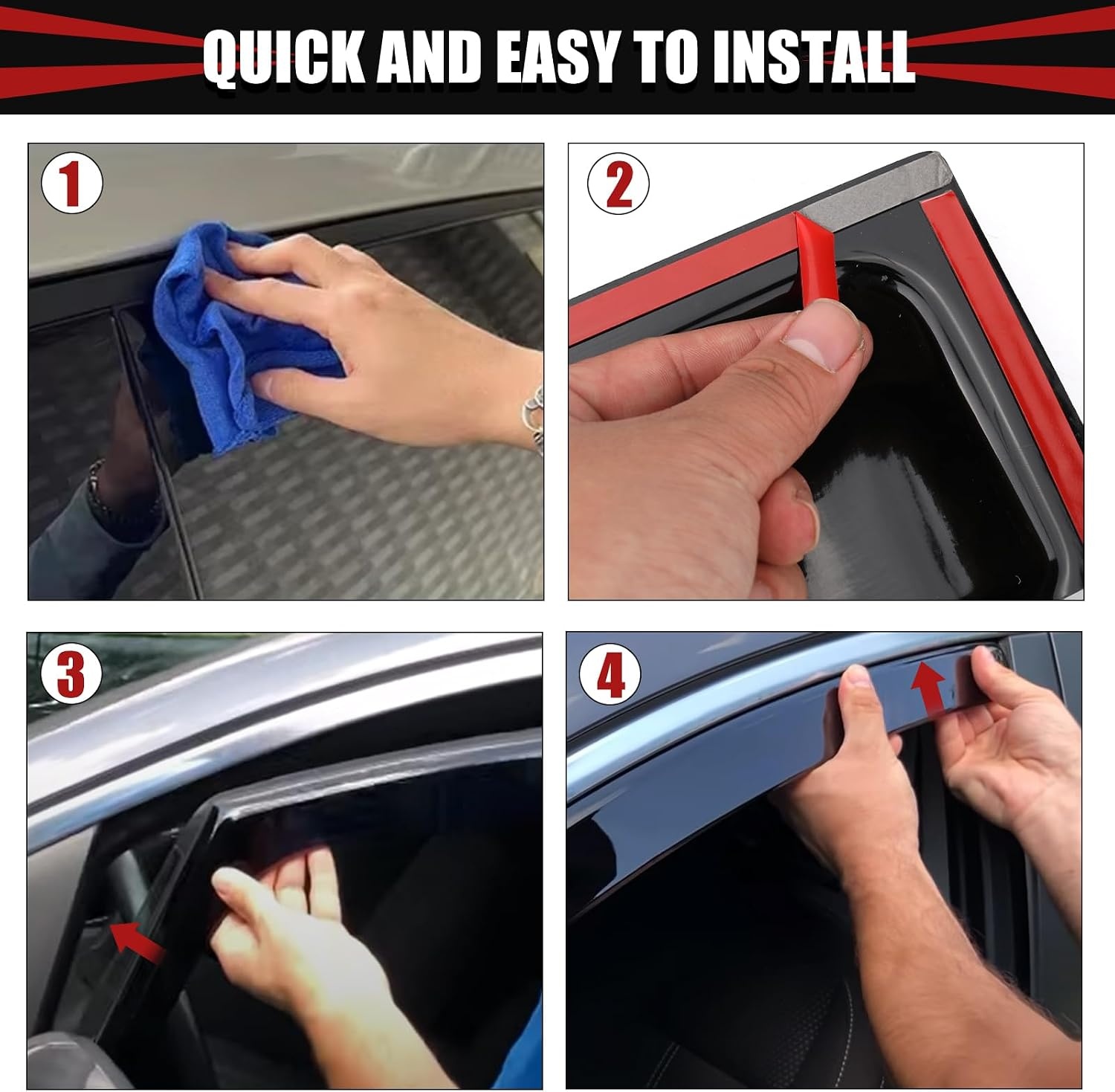 QUICK AND EASY TO INSTALL

1

2

3

4