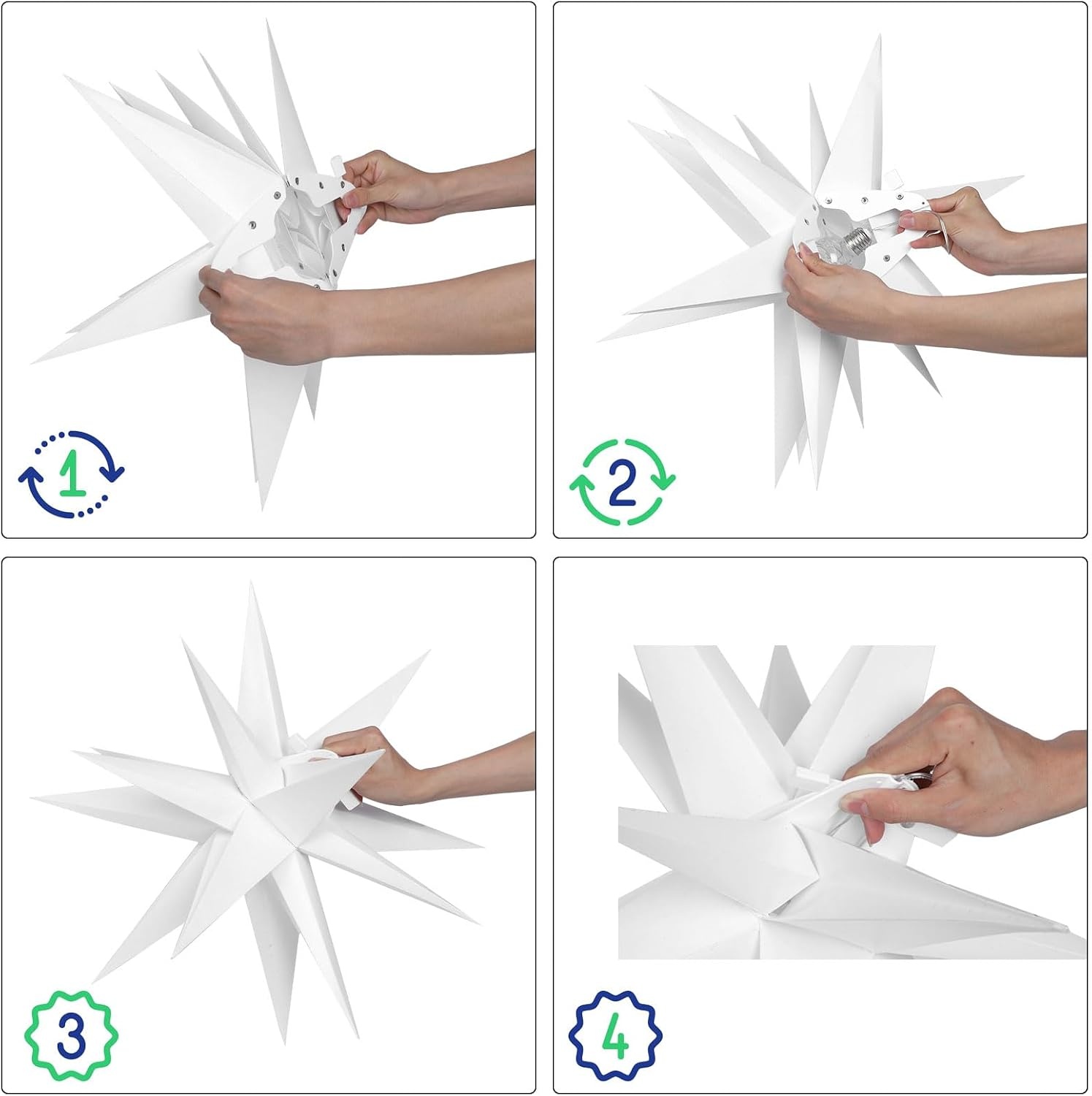 1

2

3

4