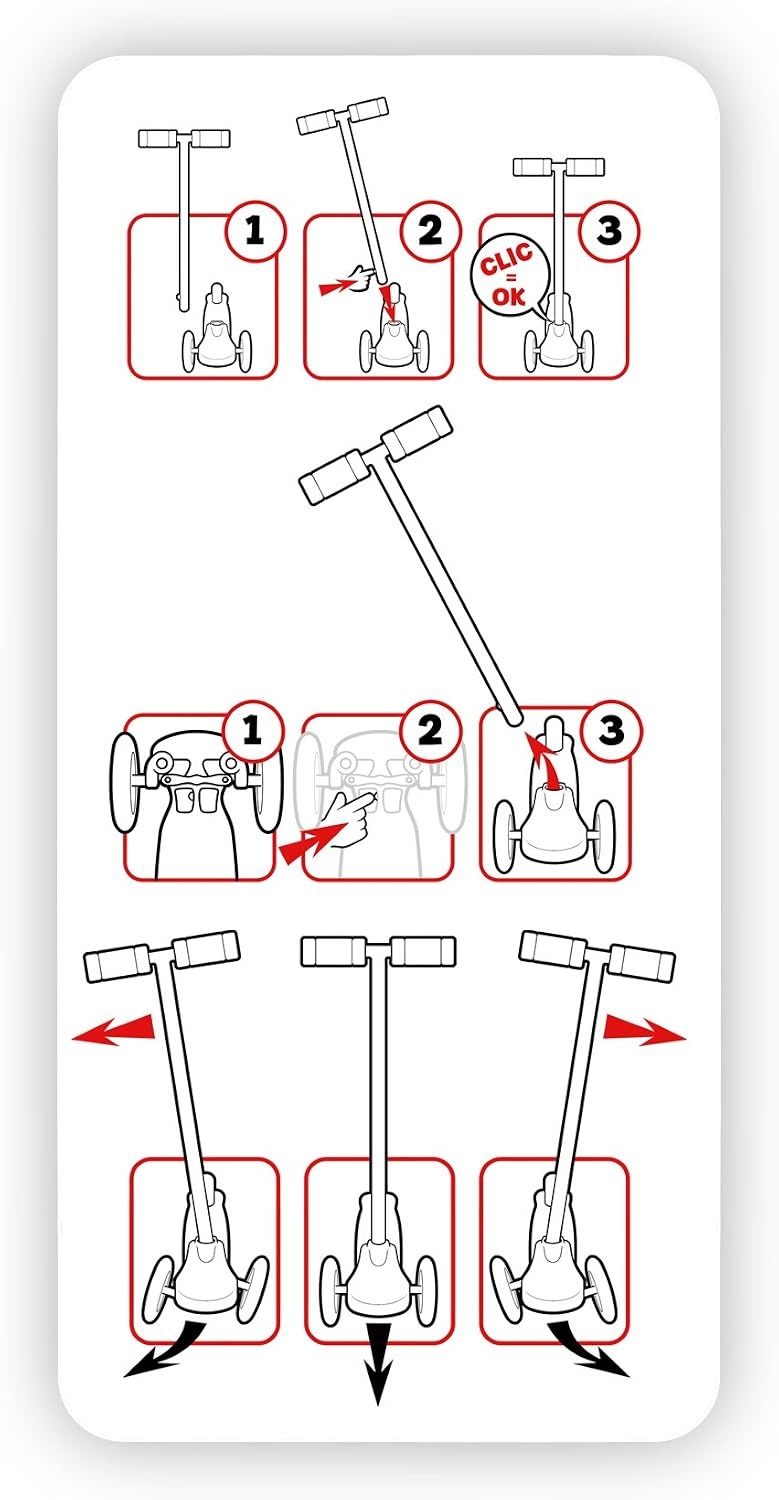 1
2
3
CLIC
=
OK
1
2
3