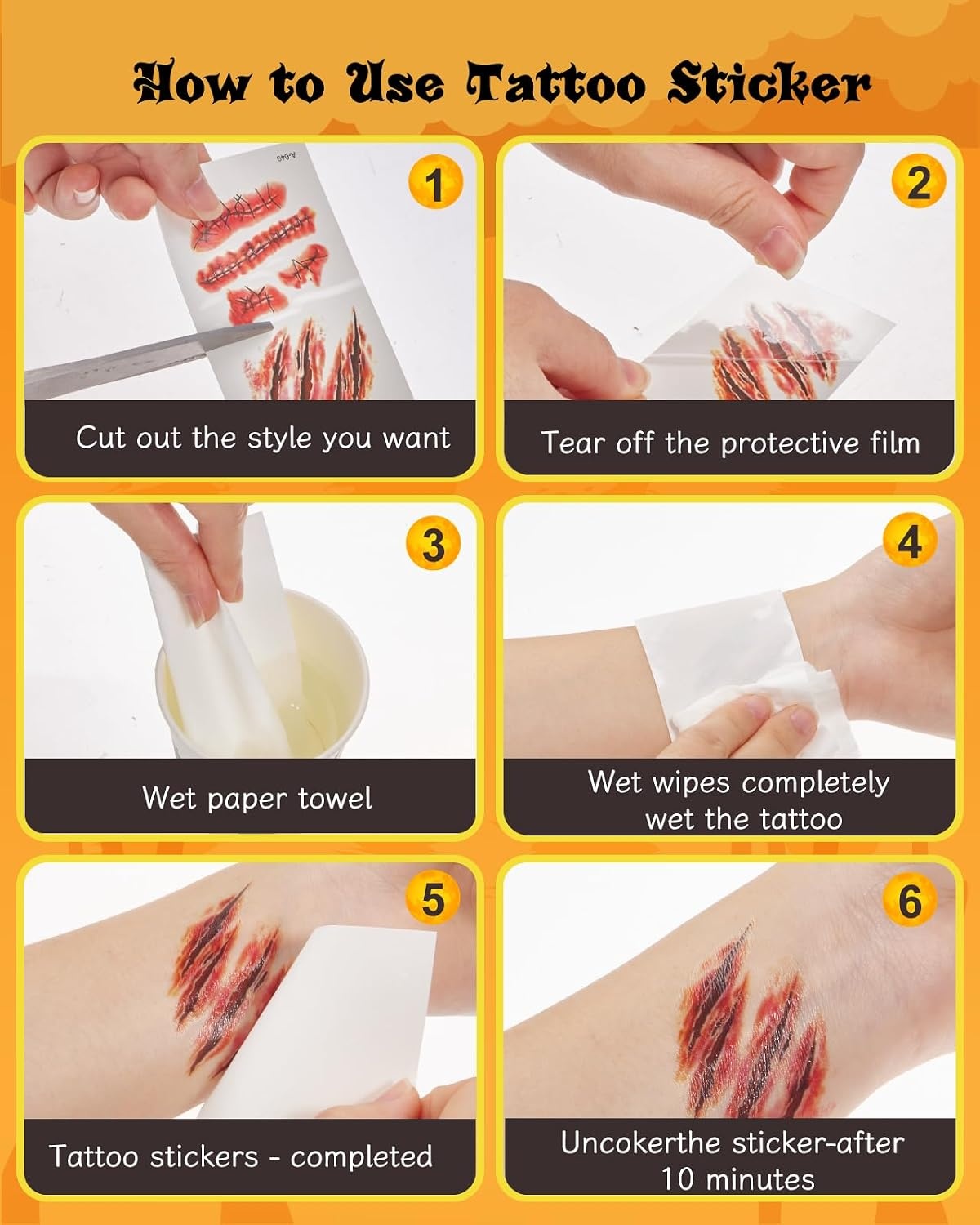 How to Use Tattoo Sticker

A-049

1

Cut out the style you want

2

Tear off the protective film

3

Wet paper towel

4

Wet wipes completely wet the tattoo

5

Tattoo stickers - completed

6

Uncokerthe sticker-after 10 minutes