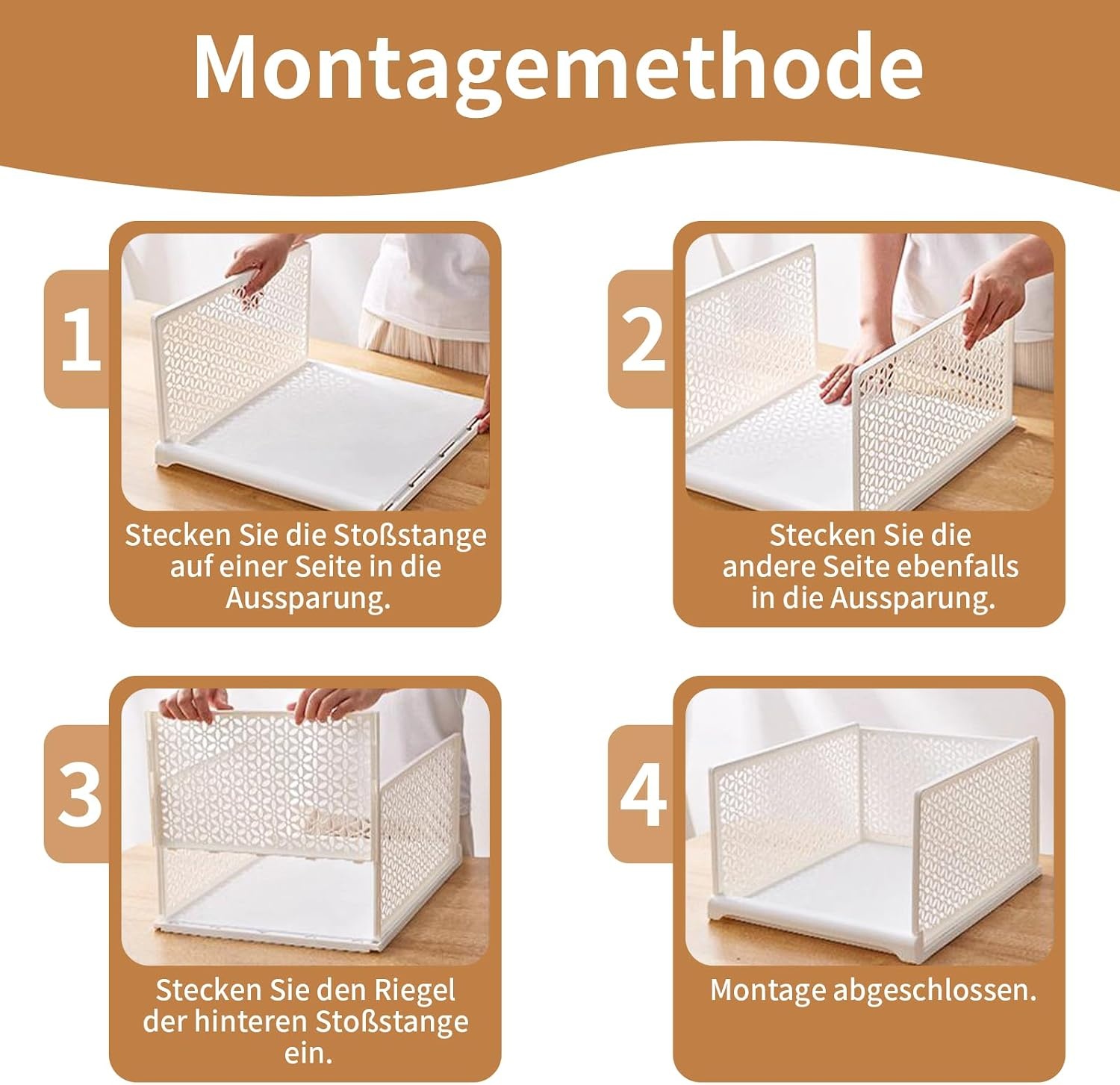 Montagemethode

1

Stecken Sie die Stoßstange auf einer Seite in die Aussparung.

2

Stecken Sie die andere Seite ebenfalls in die Aussparung.

3

Stecken Sie den Riegel der hinteren Stoßstange ein.

4

Montage abgeschlossen.