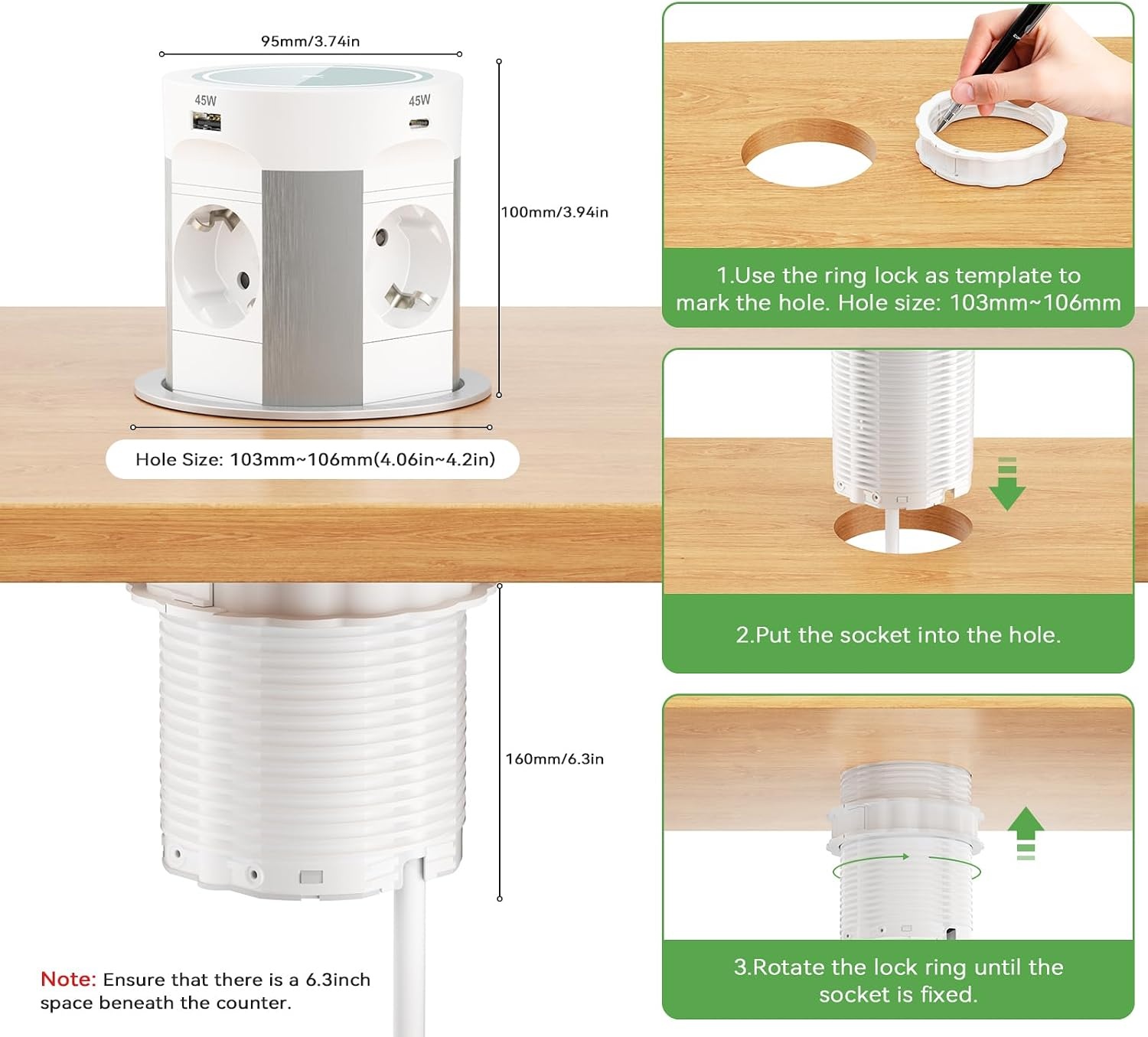 95mm/3.74in

45W

45W

100mm/3.94in

Hole Size: 103mm~106mm(4.06in~4.2in)

160mm/6.3in

Note: Ensure that there is a 6.3inch space beneath the counter.

1.Use the ring lock as template to mark the hole. Hole size: 103mm~106mm

2.Put the socket into the hole.

3.Rotate the lock ring until the socket is fixed.