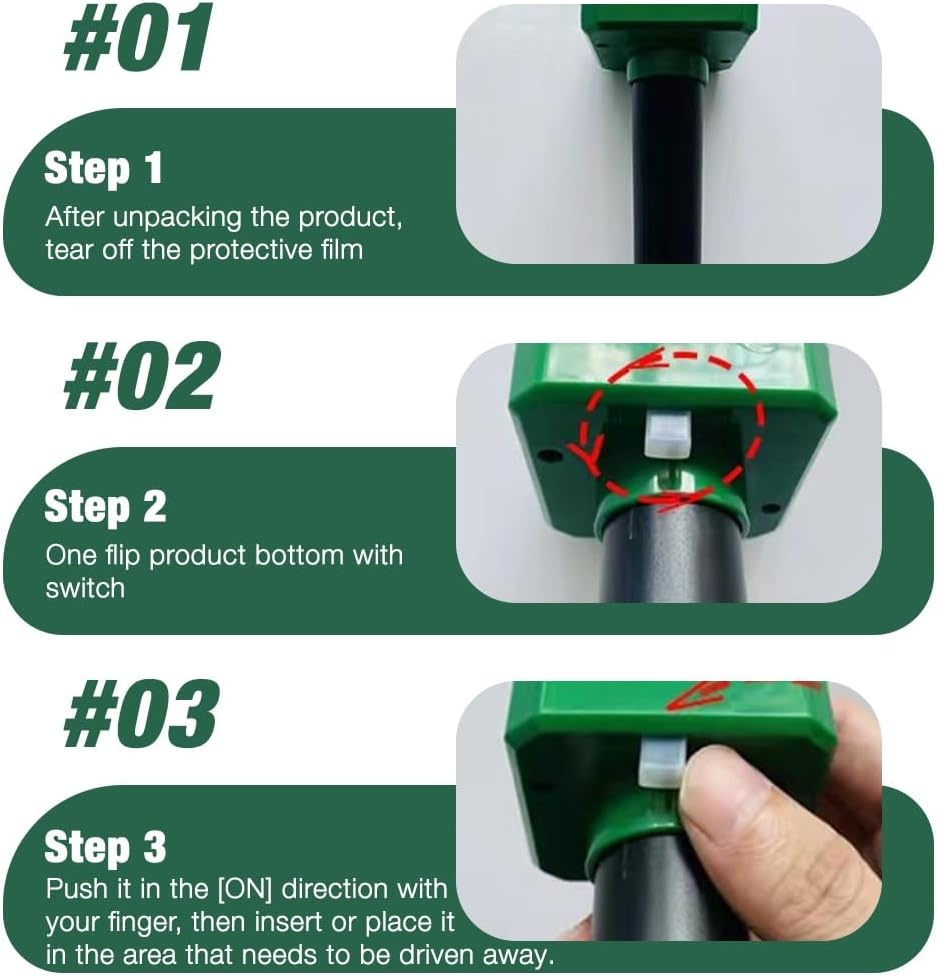 #01

Step 1
After unpacking the product, tear off the protective film

#02

Step 2
One flip product bottom with switch

#03

Step 3
Push it in the [ON] direction with your finger, then insert or place it in the area that needs to be driven away.