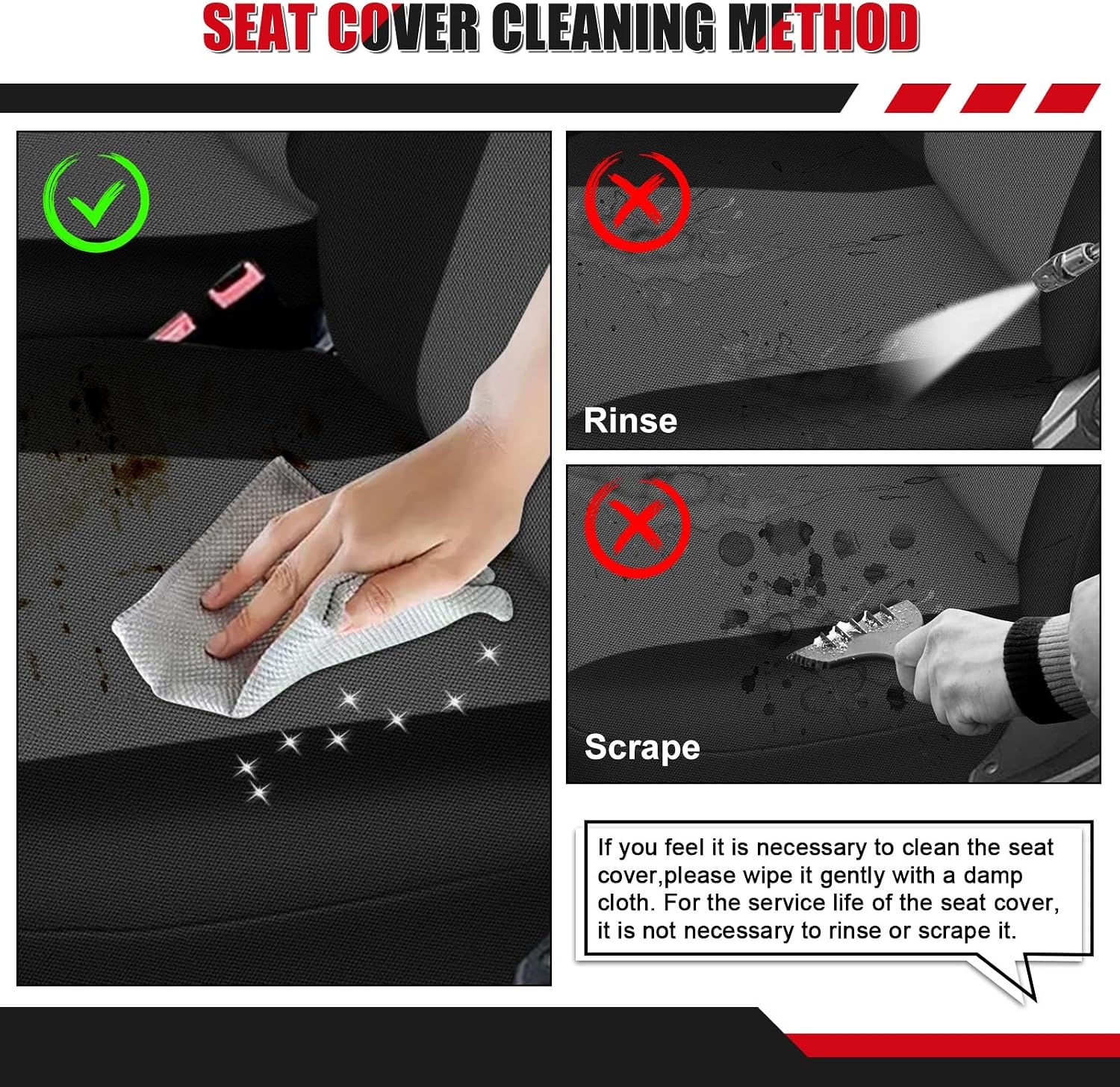 SEAT COVER CLEANING METHOD

Rinse

Scrape

If you feel it is necessary to clean the seat cover,please wipe it gently with a damp cloth. For the service life of the seat cover, it is not necessary to rinse or scrape it.