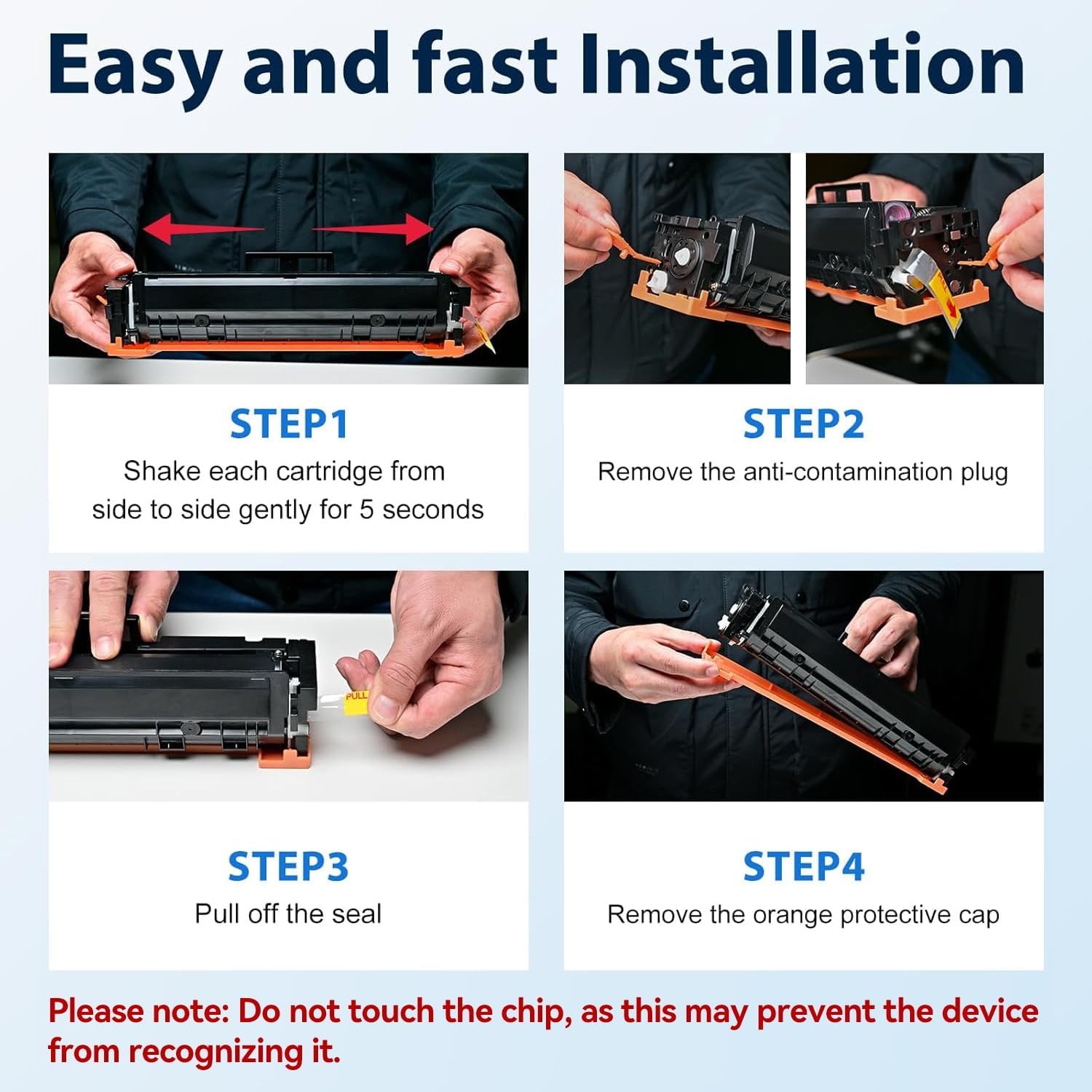 Easy and fast Installation

STEP1
Shake each cartridge from side to side gently for 5 seconds

STEP2
Remove the anti-contamination plug

PULL

STEP3
Pull off the seal

STEP4
Remove the orange protective cap

Please note: Do not touch the chip, as this may prevent the device from recognizing it.