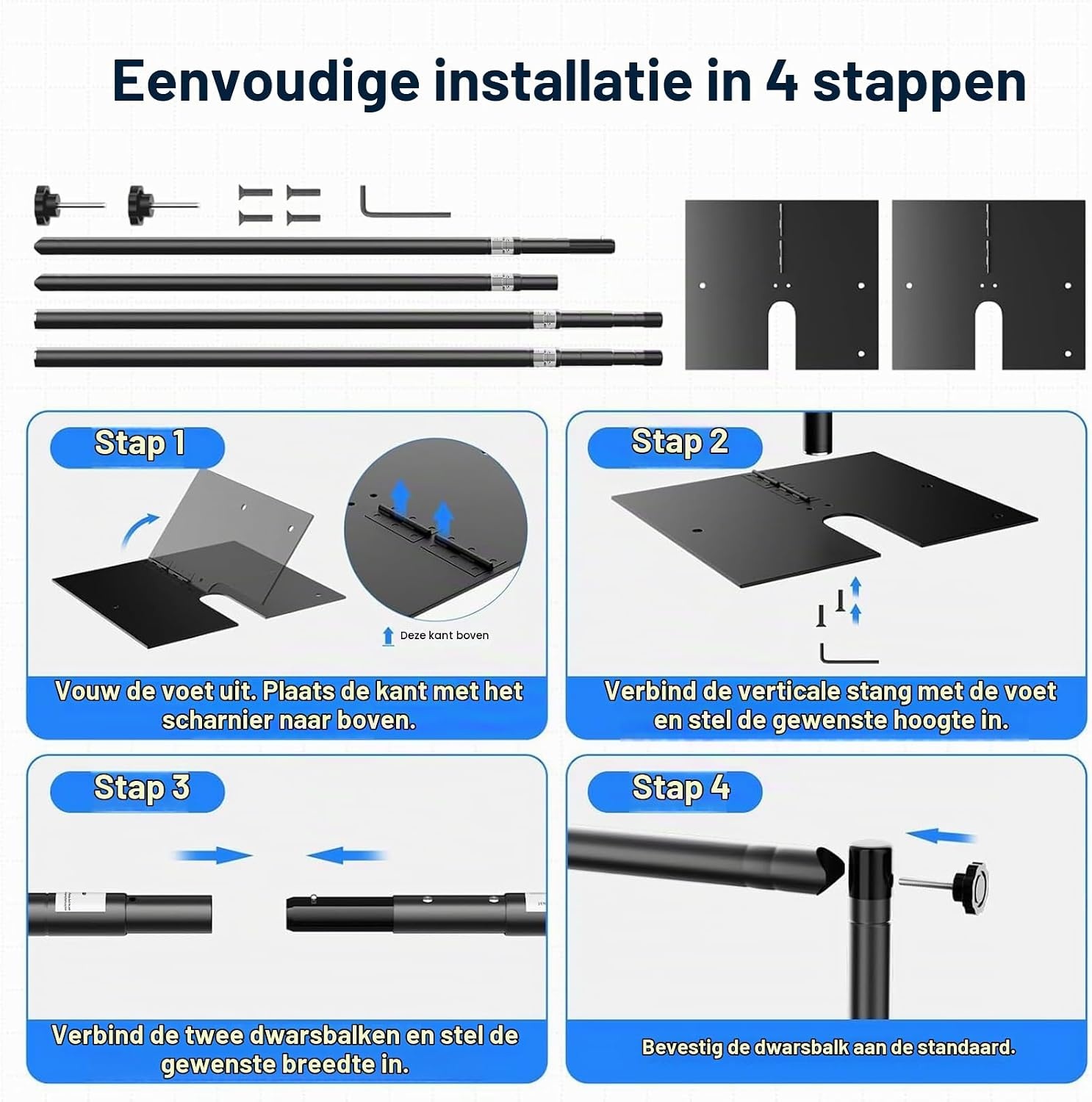 Eenvoudige installatie in 4 stappen

Stap 1

Deze kant boven

Vouw de voet uit. Plaats de kant met het scharnier naar boven.

Stap 2

Verbind de verticale stang met de voet en stel de gewenste hoogte in.

Stap 3

Verbind de twee dwarsbalken en stel de gewenste breedte in.

Stap 4

Bevestig de dwarsbalk aan de standaard.