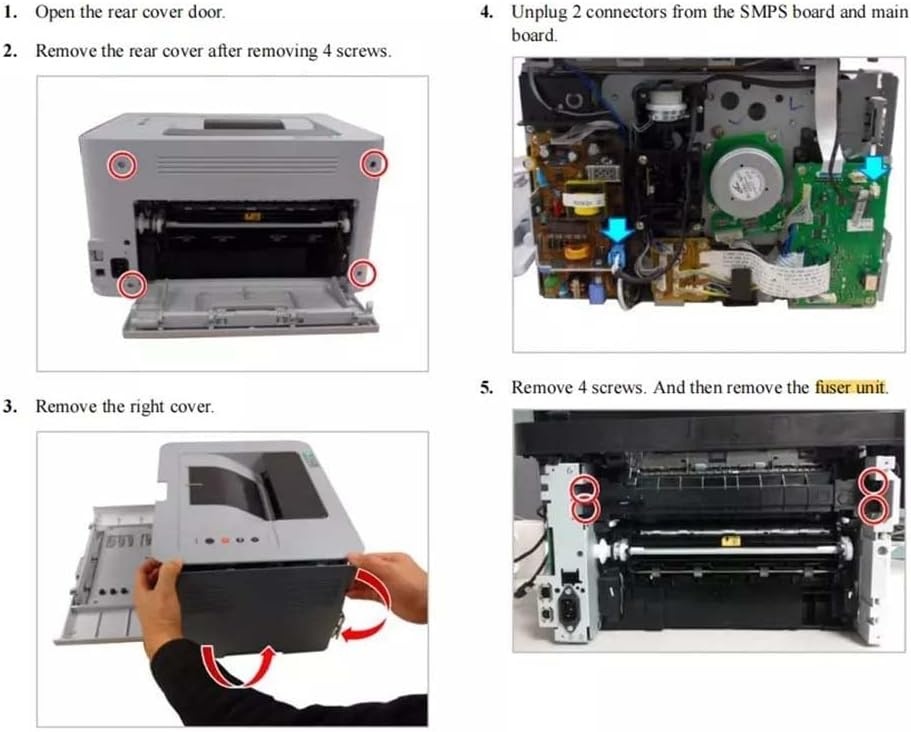 1. Open the rear cover door.

2. Remove the rear cover after removing 4 screws.

3. Remove the right cover.

4. Unplug 2 connectors from the SMPS board and main board.

5. Remove 4 screws. And then remove the fuser unit.