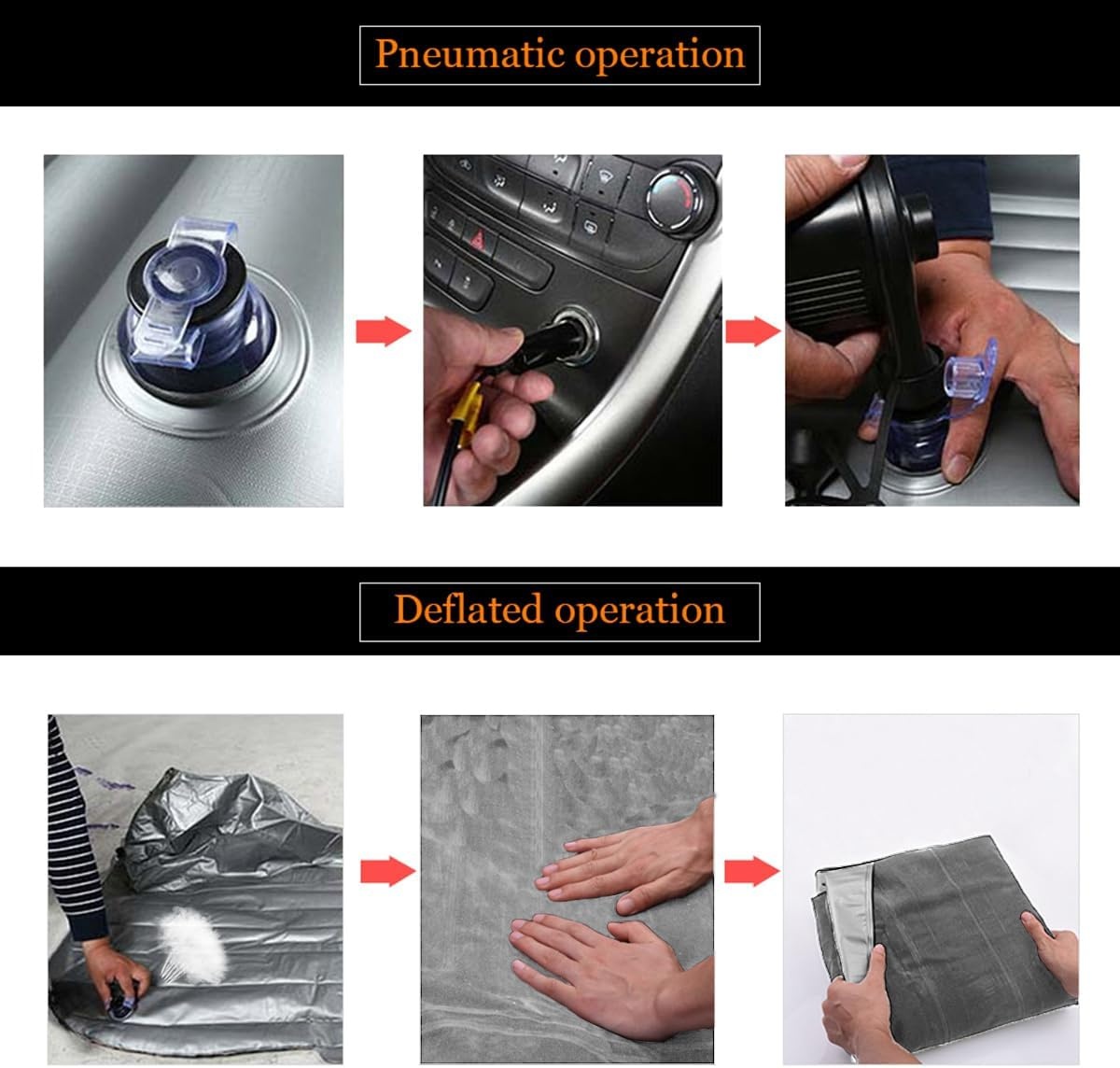 Pneumatic operation

Deflated operation