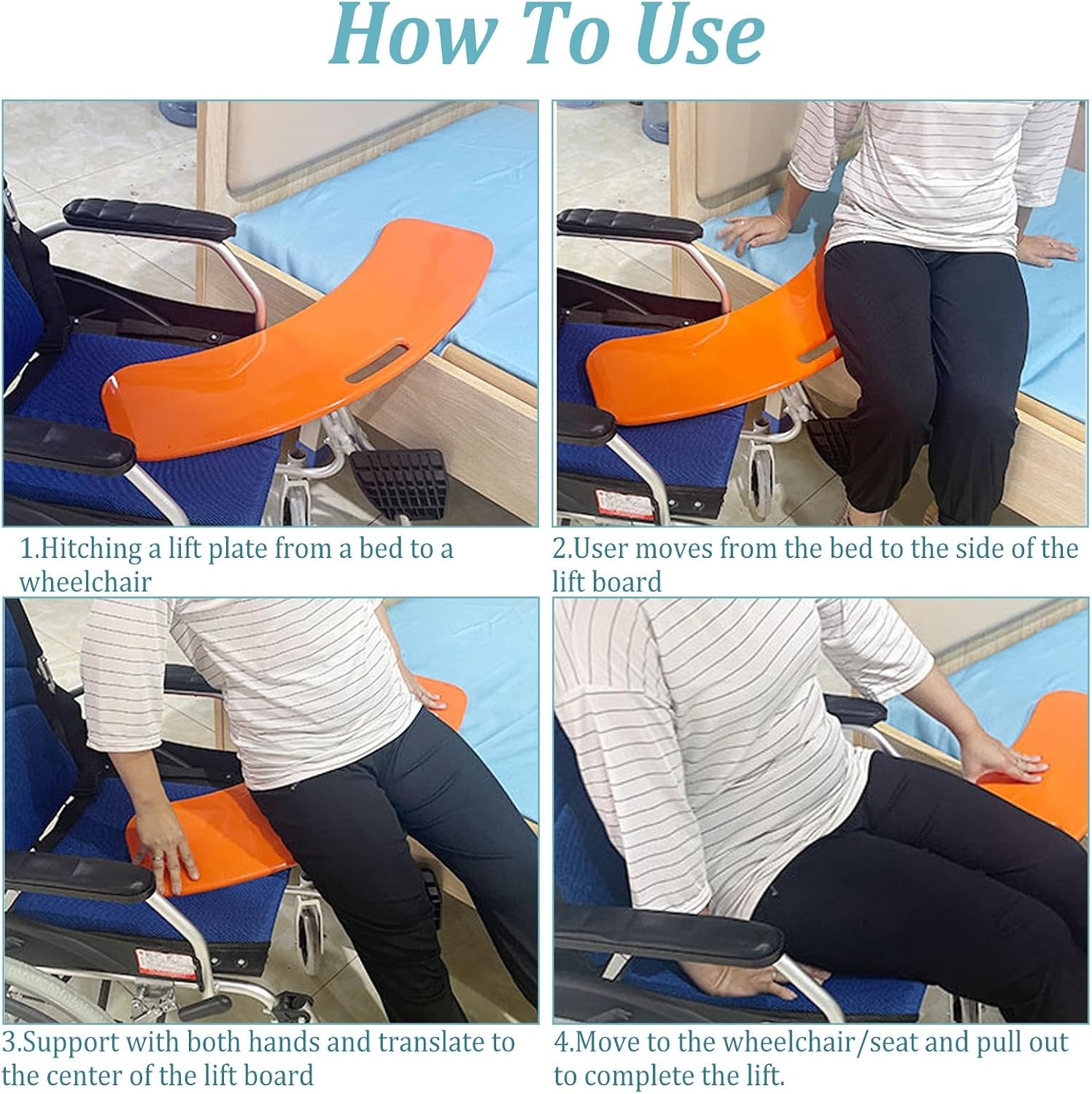 How To Use

1.Hitching a lift plate from a bed to a wheelchair

2.User moves from the bed to the side of the lift board

3.Support with both hands and translate to the center of the lift board

4.Move to the wheelchair/seat and pull out to complete the lift.