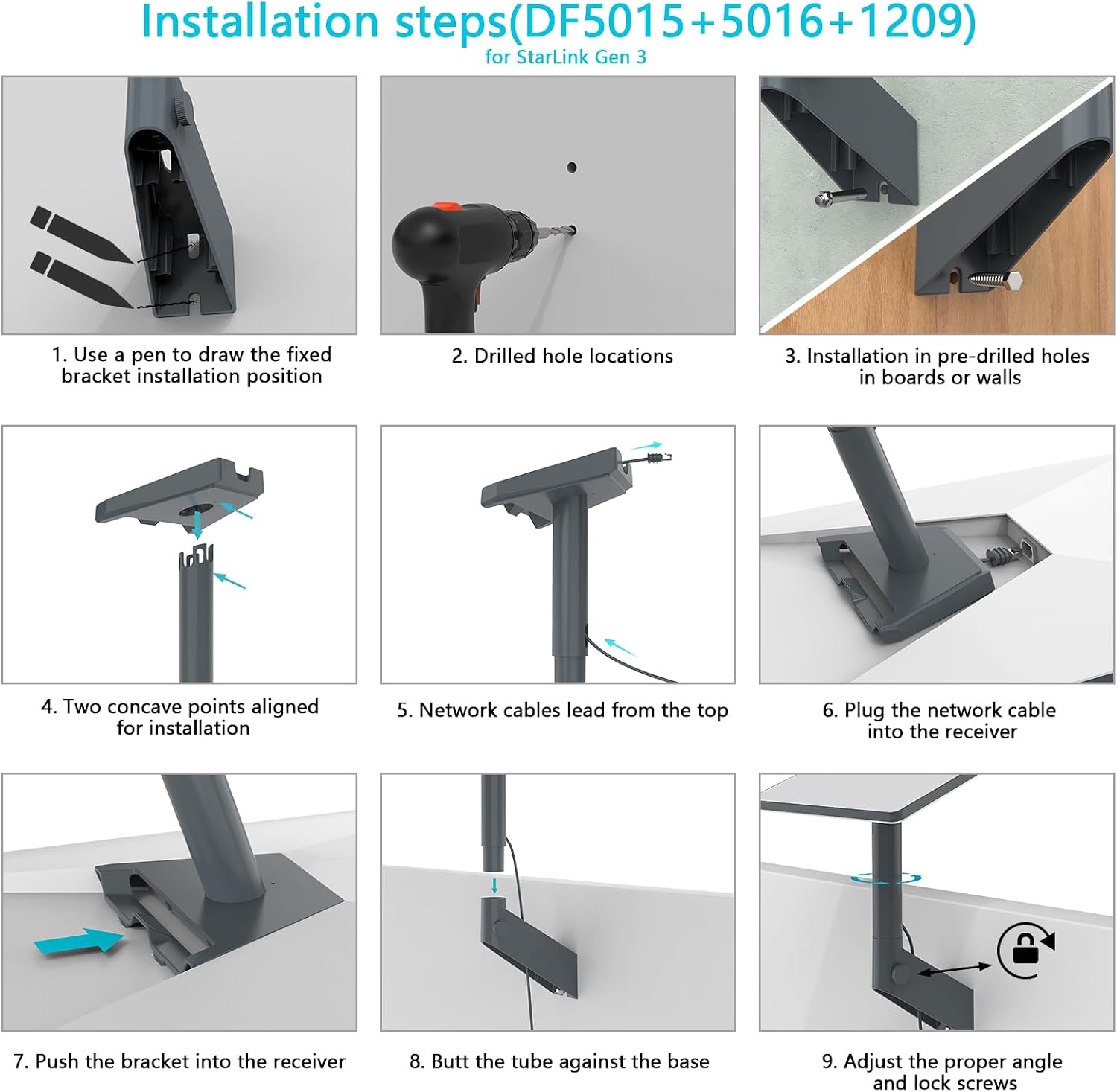 Installation steps(DF5015+5016+1209)
for StarLink Gen 3

1. Use a pen to draw the fixed bracket installation position

2. Drilled hole locations

3. Installation in pre-drilled holes in boards or walls

4. Two concave points aligned for installation

5. Network cables lead from the top

6. Plug the network cable into the receiver

7. Push the bracket into the receiver

8. Butt the tube against the base

9. Adjust the proper angle and lock screws