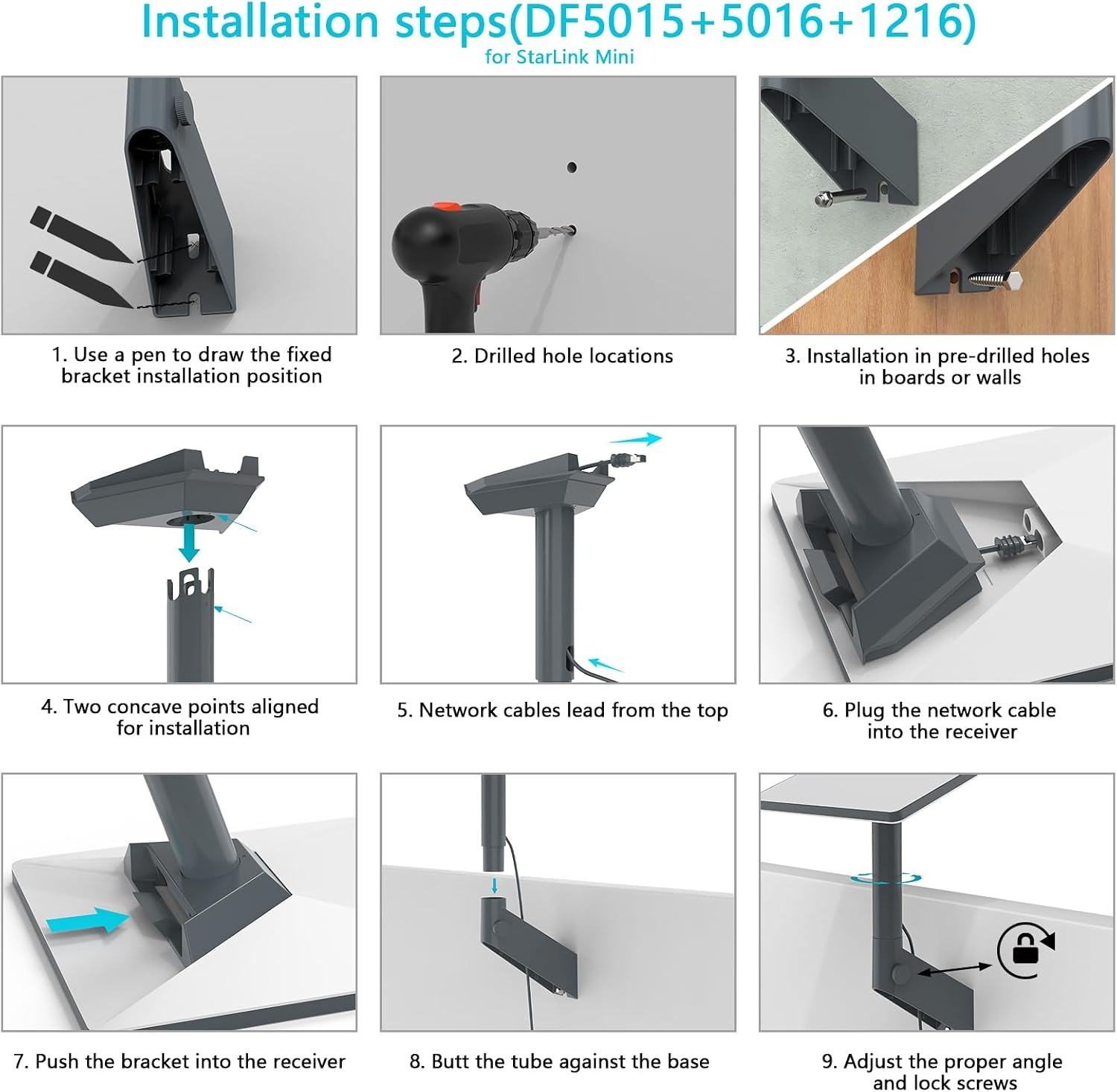 Installation steps(DF5015+5016+1216)
for StarLink Mini

1. Use a pen to draw the fixed bracket installation position

2. Drilled hole locations

3. Installation in pre-drilled holes in boards or walls

4. Two concave points aligned for installation

5. Network cables lead from the top

6. Plug the network cable into the receiver

7. Push the bracket into the receiver

8. Butt the tube against the base

9. Adjust the proper angle and lock screws