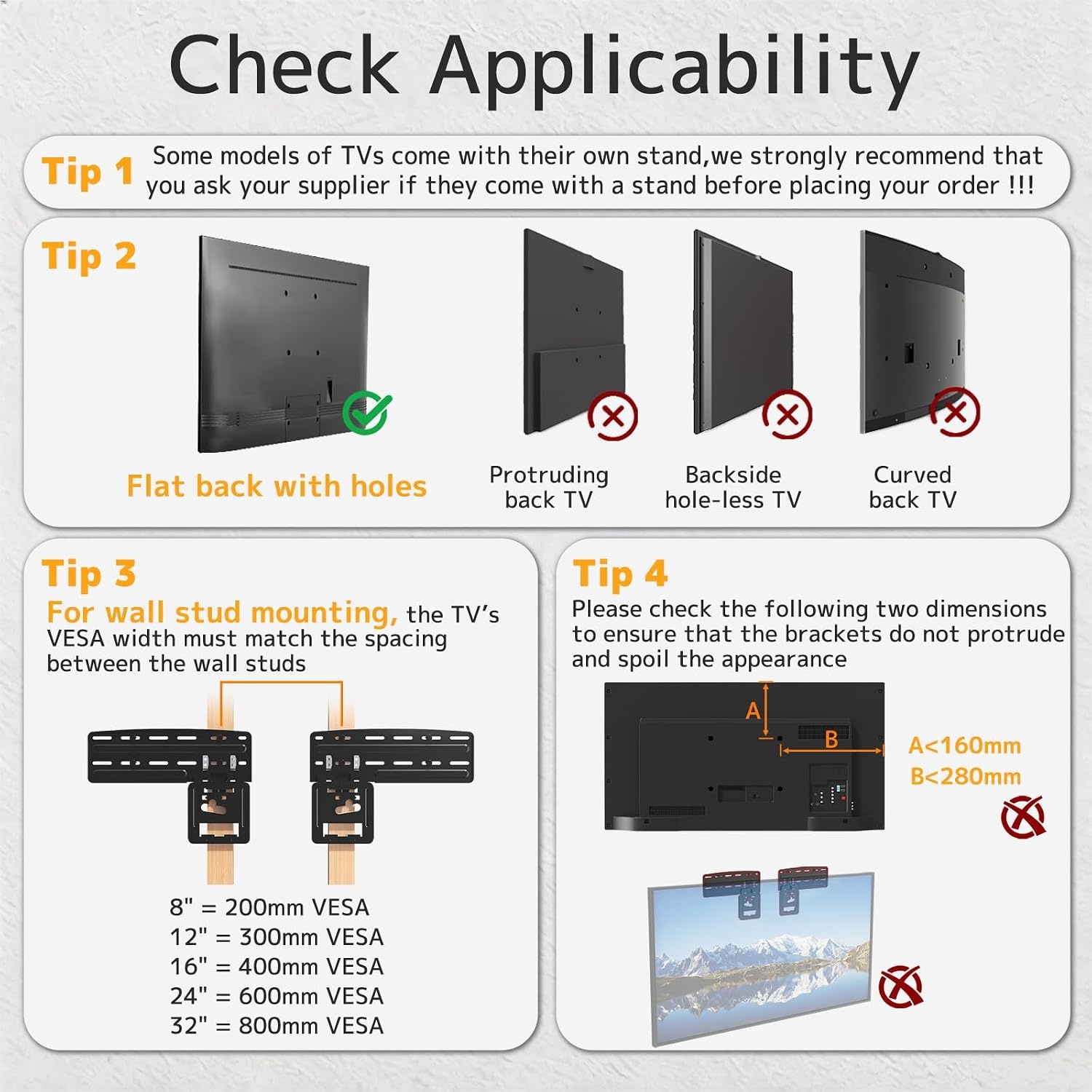 Check Applicability

Tip 1 Some models of TVs come with their own stand,we strongly recommend that you ask your supplier if they come with a stand before placing your order !!!

Tip 2

Flat back with holes

Protruding back TV

Backside hole-less TV

Curved back TV

Tip 3

For wall stud mounting, the TV's VESA width must match the spacing between the wall studs

8" = 200mm VESA
12" = 300mm VESA
16" = 400mm VESA
24" = 600mm VESA
32" = 800mm VESA

Tip 4

Please check the following two dimensions to ensure that the brackets do not protrude and spoil the appearance

A

B

A<160mm
B<280mm