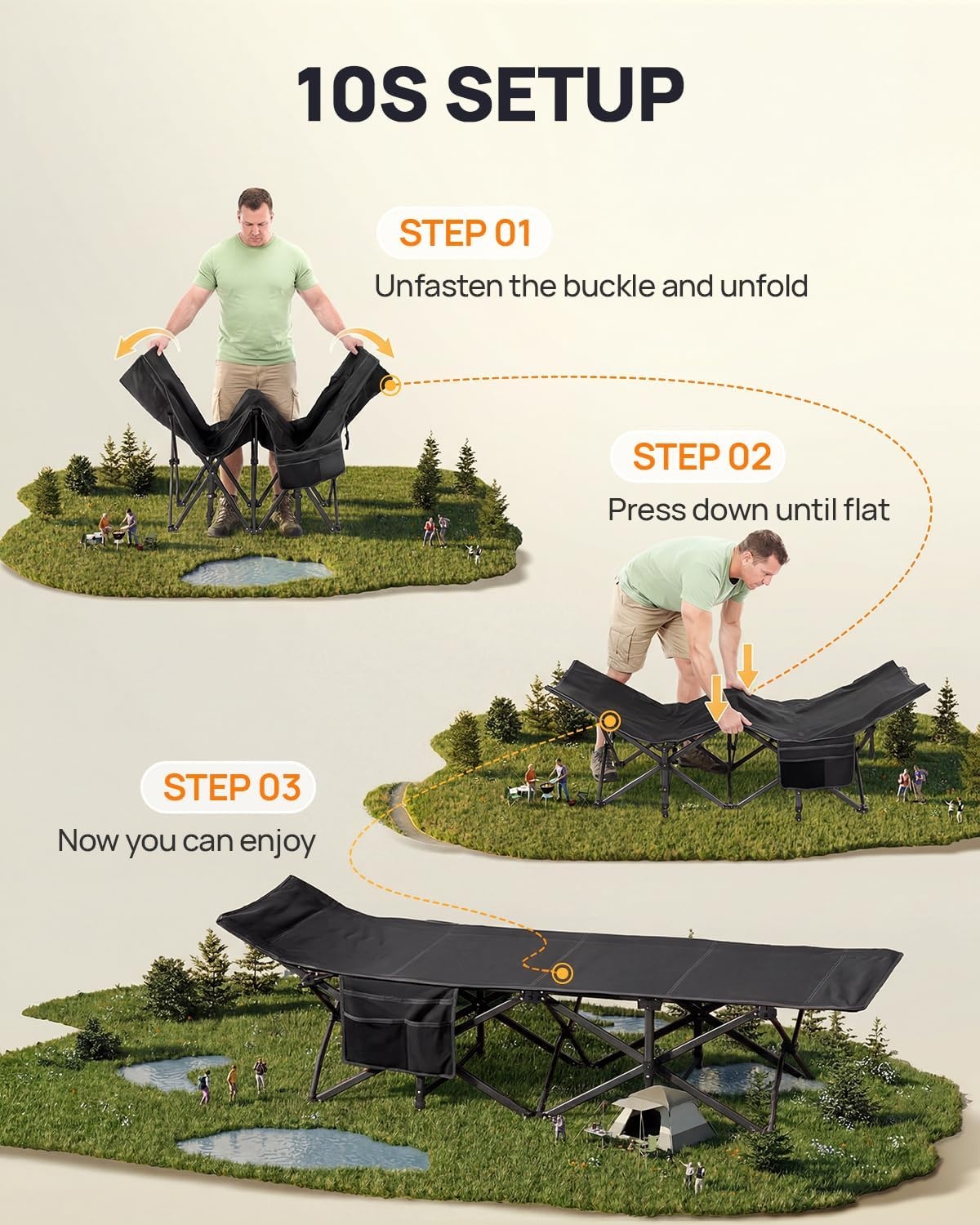 10S SETUP

STEP 01
Unfasten the buckle and unfold

STEP 02
Press down until flat

STEP 03
Now you can enjoy