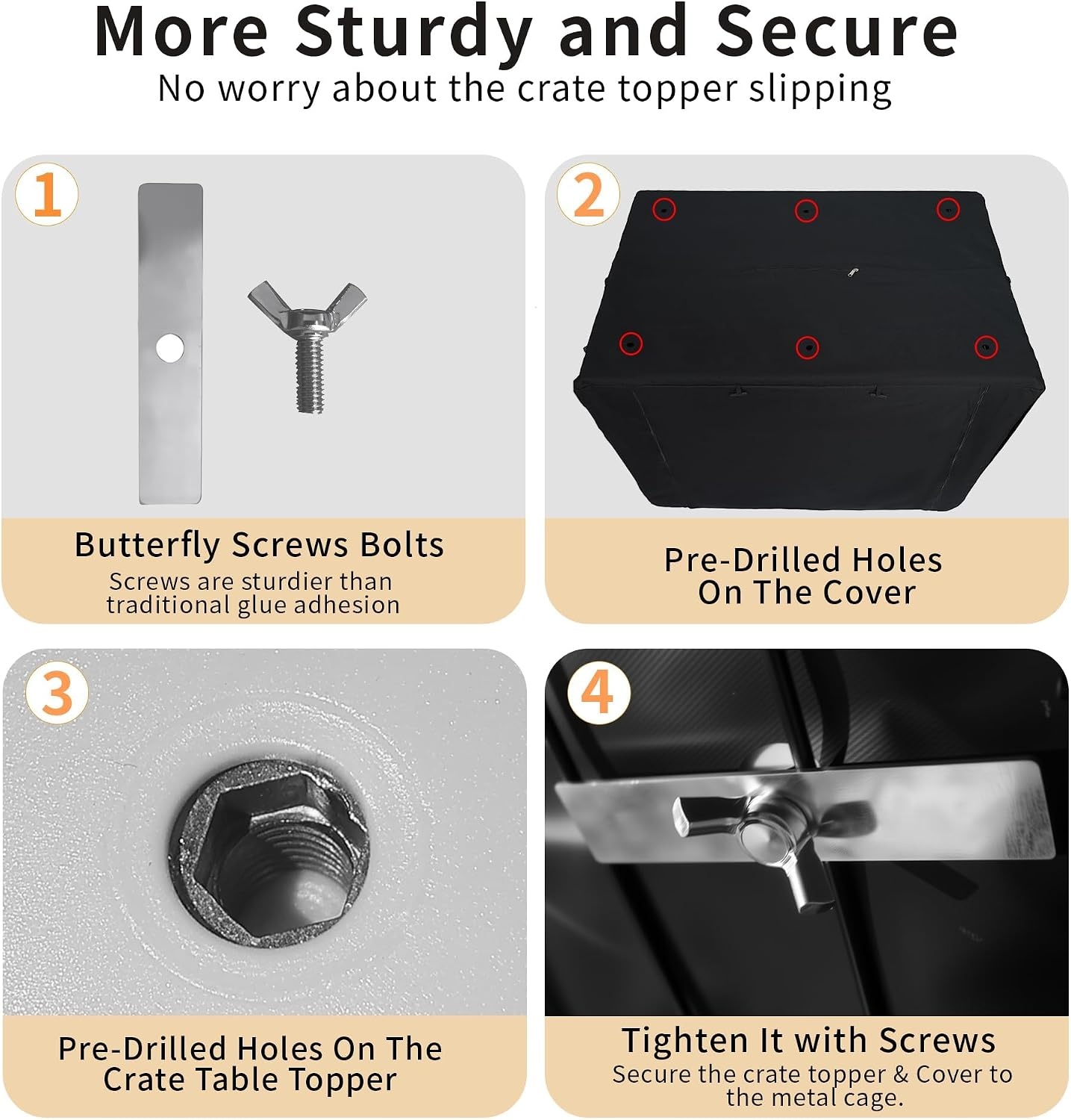 More Sturdy and Secure
No worry about the crate topper slipping

1
Butterfly Screws Bolts
Screws are sturdier than traditional glue adhesion

2
Pre-Drilled Holes On The Cover

3
Pre-Drilled Holes On The Crate Table Topper

4
Tighten It with Screws
Secure the crate topper & Cover to the metal cage.