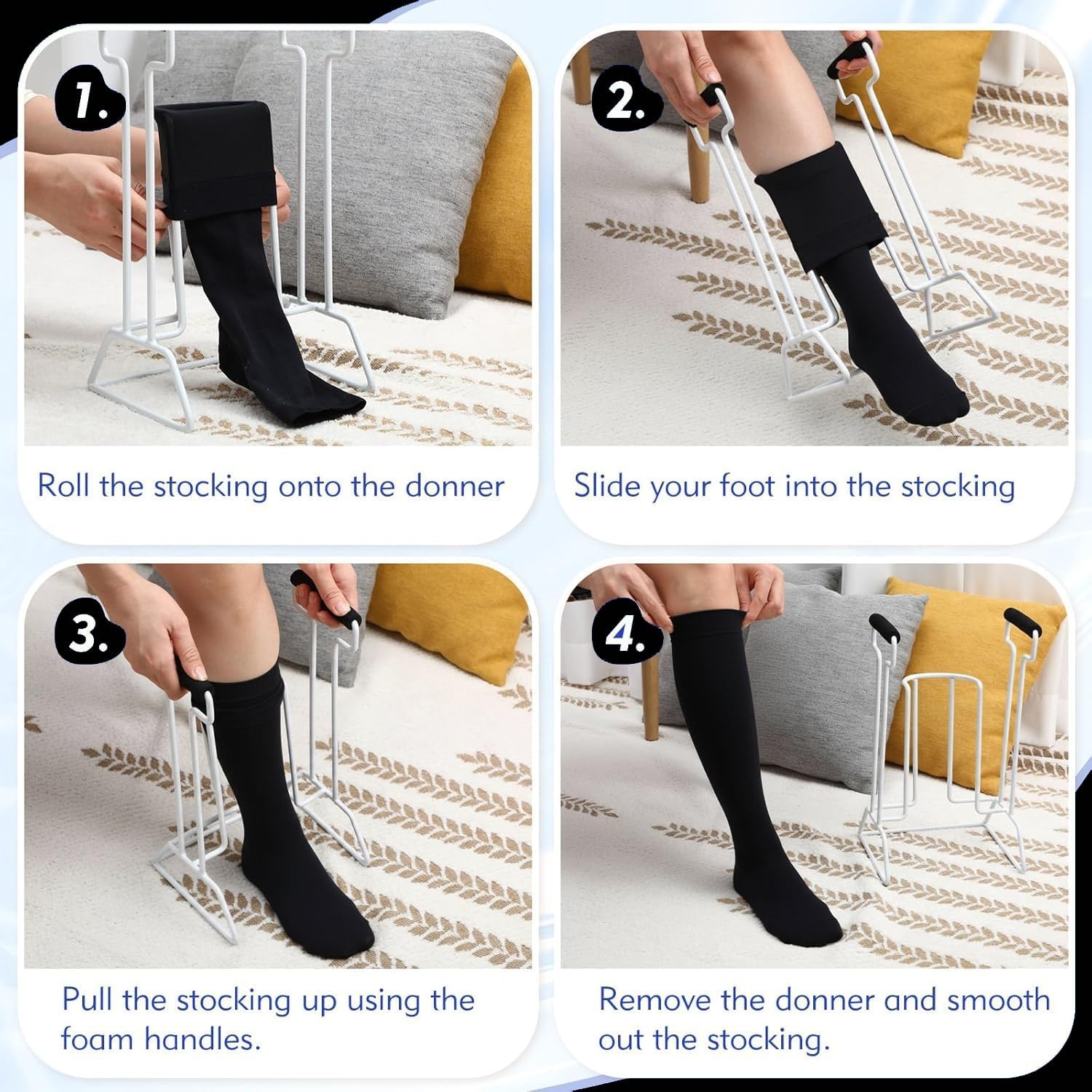 1.

Roll the stocking onto the donner

2.

Slide your foot into the stocking

3.

Pull the stocking up using the foam handles.

4.

Remove the donner and smooth out the stocking.