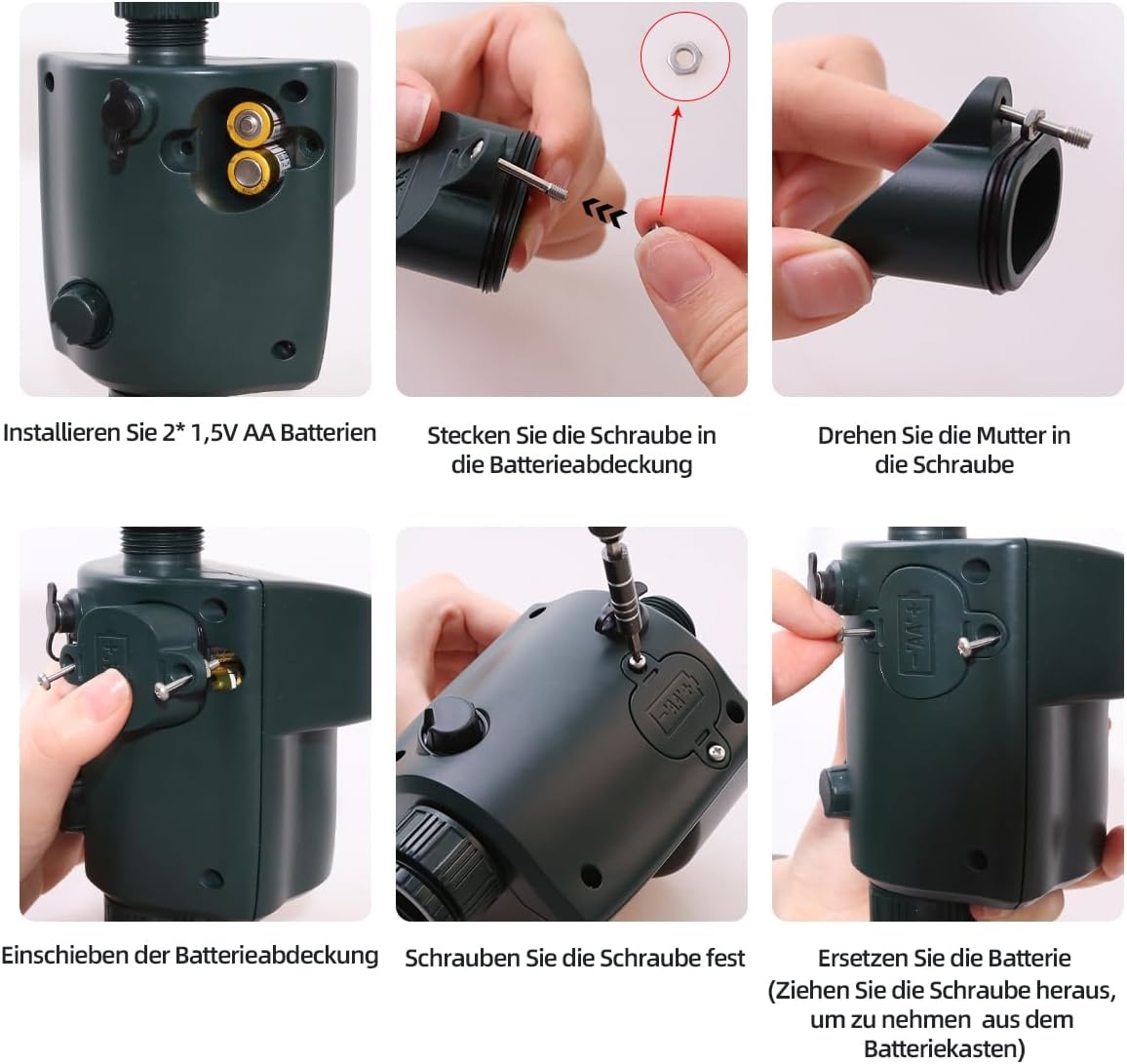 Installieren Sie 2* 1,5V AA Batterien

Stecken Sie die Schraube in die Batterieabdeckung

Drehen Sie die Mutter in die Schraube

Einschieben der Batterieabdeckung

Schrauben Sie die Schraube fest

Ersetzen Sie die Batterie (Ziehen Sie die Schraube heraus, um zu nehmen aus dem Batteriekasten)