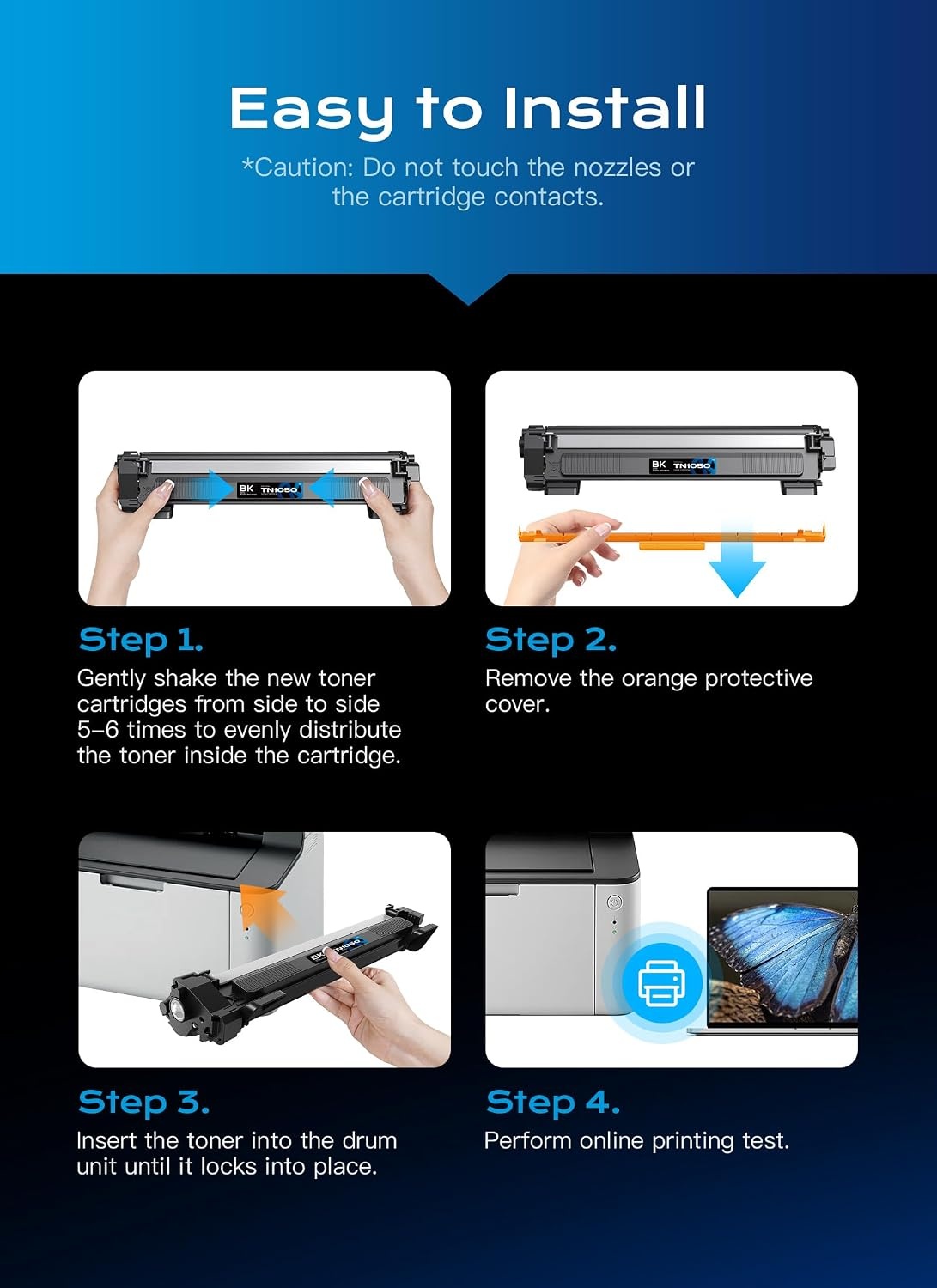 Easy to Install

*Caution: Do not touch the nozzles or the cartridge contacts.

BK TN1050

Step 1.

Gently shake the new toner cartridges from side to side 5–6 times to evenly distribute the toner inside the cartridge.

BK TN1050

Step 2.

Remove the orange protective cover.

BK TN1050

Step 3.

Insert the toner into the drum unit until it locks into place.

Step 4.

Perform online printing test.