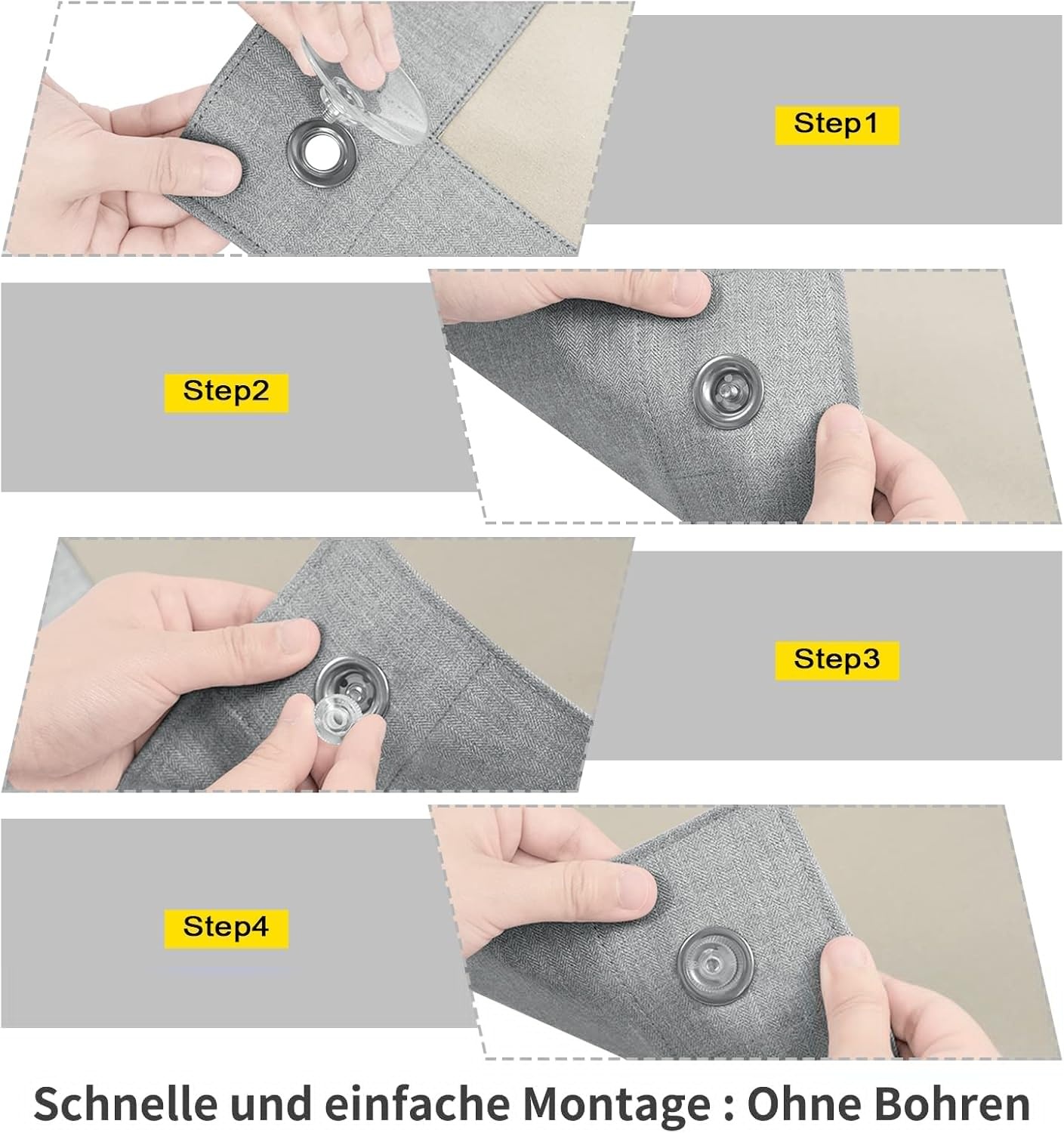 Step1

Step2

Step3

Step4

Schnelle und einfache Montage : Ohne Bohren