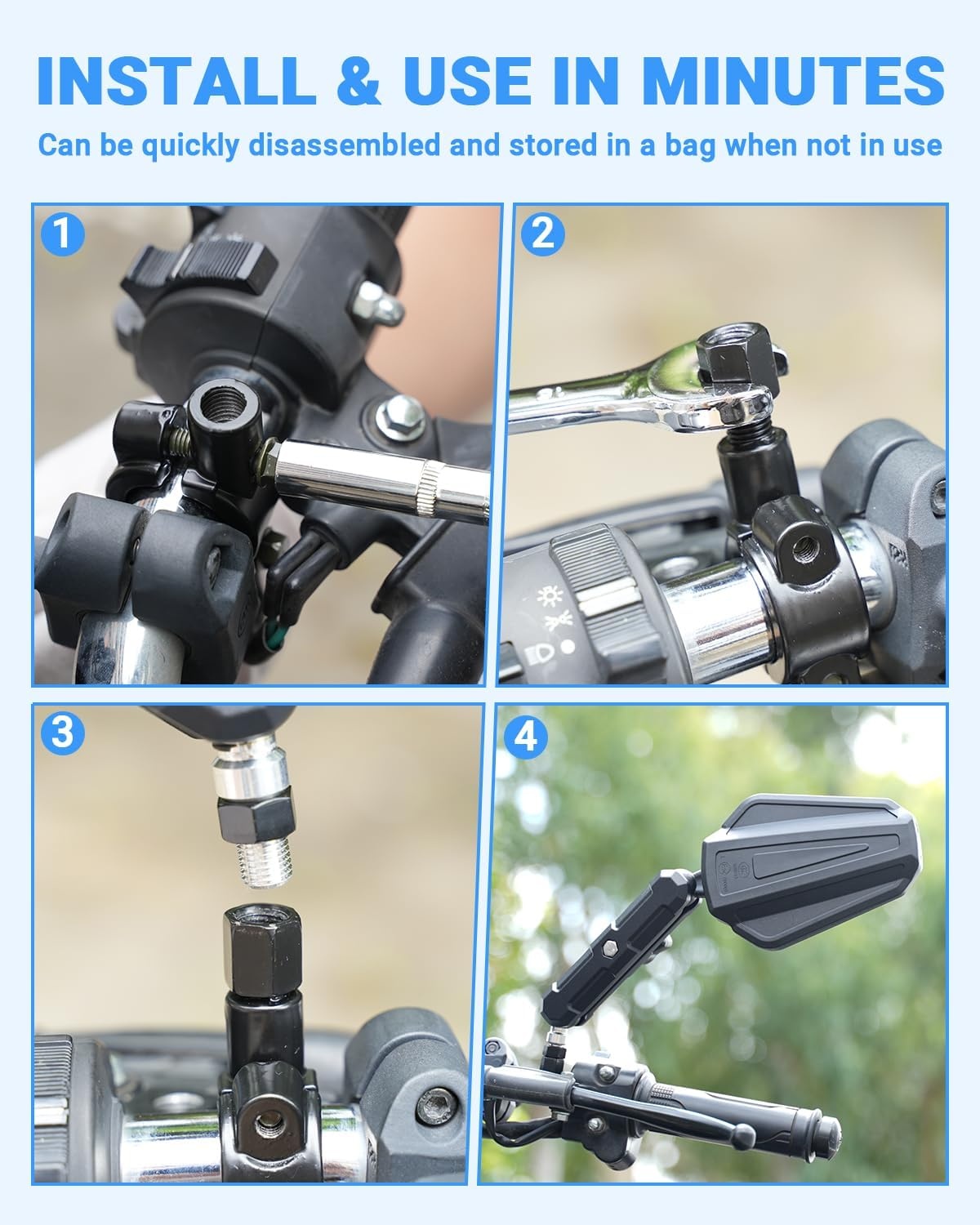 INSTALL & USE IN MINUTES

Can be quickly disassembled and stored in a bag when not in use

1

2

3

4