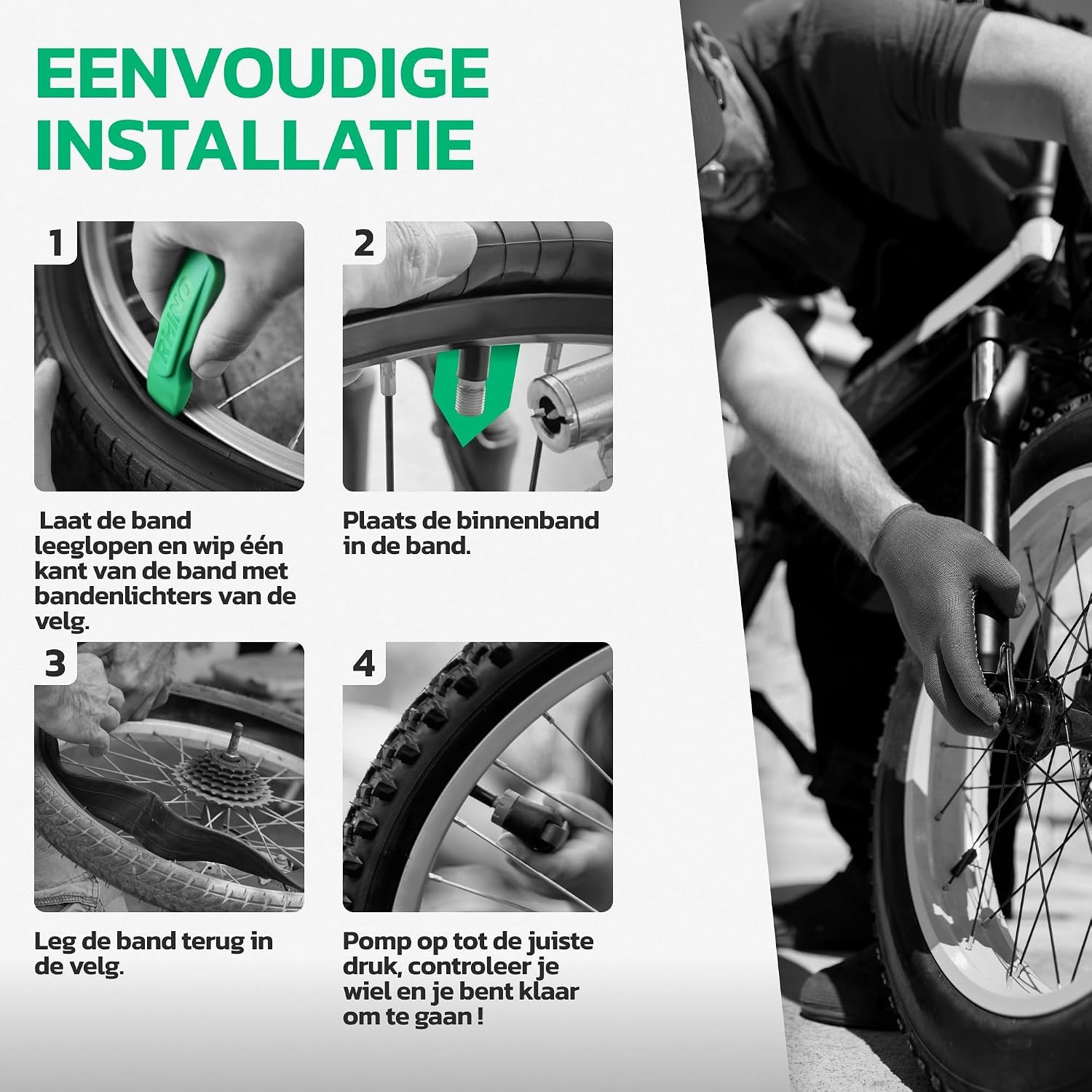 EENVOUDIGE INSTALLATIE

1

RHINO

Laat de band leeglopen en wip één kant van de band met bandenlichters van de velg.

2

Plaats de binnenband in de band.

3

Leg de band terug in de velg.

4

Pomp op tot de juiste druk, controleer je wiel en je bent klaar om te gaan !