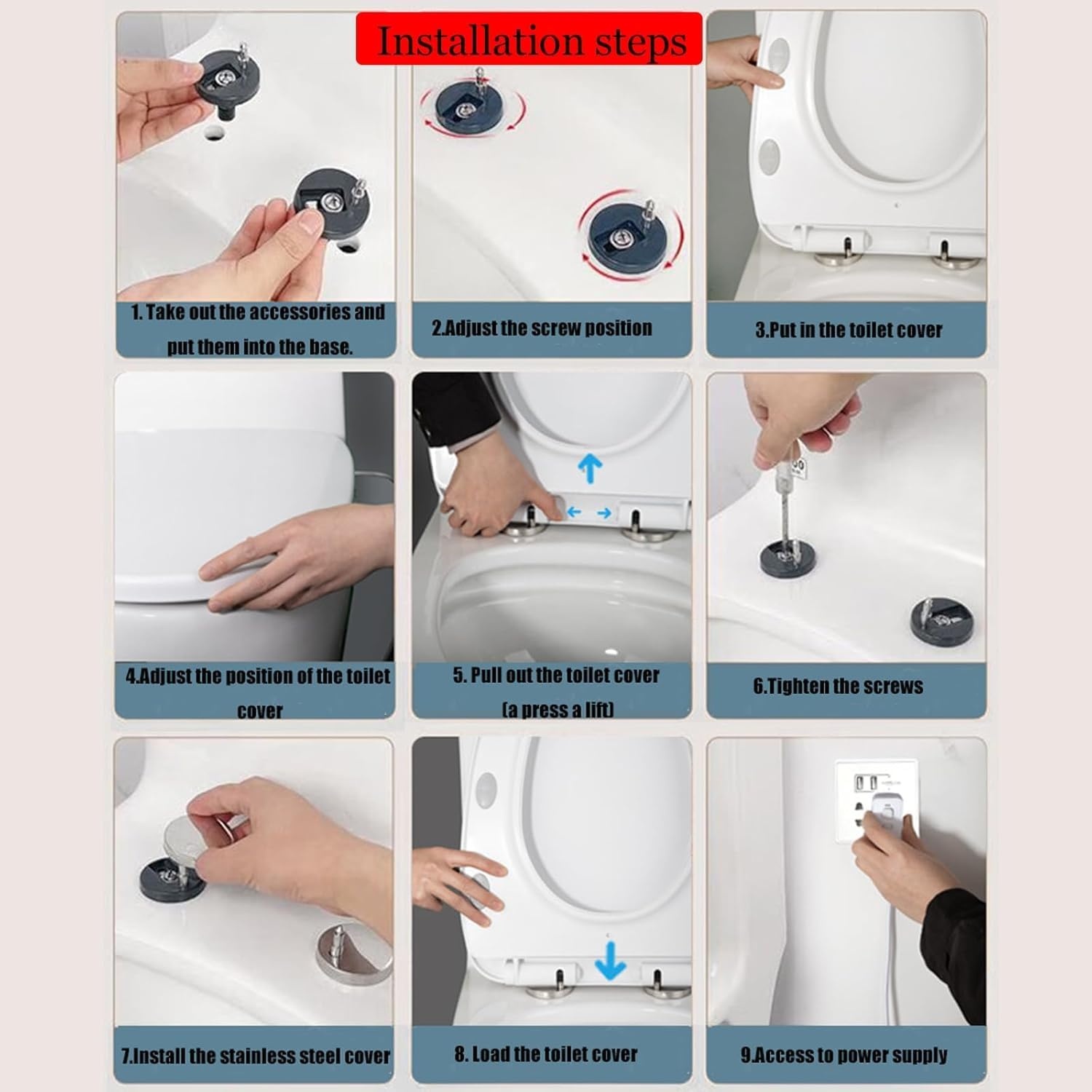 Installation steps

1. Take out the accessories and put them into the base.

2.Adjust the screw position

3.Put in the toilet cover

4.Adjust the position of the toilet cover

5. Pull out the toilet cover (a press a lift)

6.Tighten the screws

7.Install the stainless steel cover

8. Load the toilet cover

9.Access to power supply