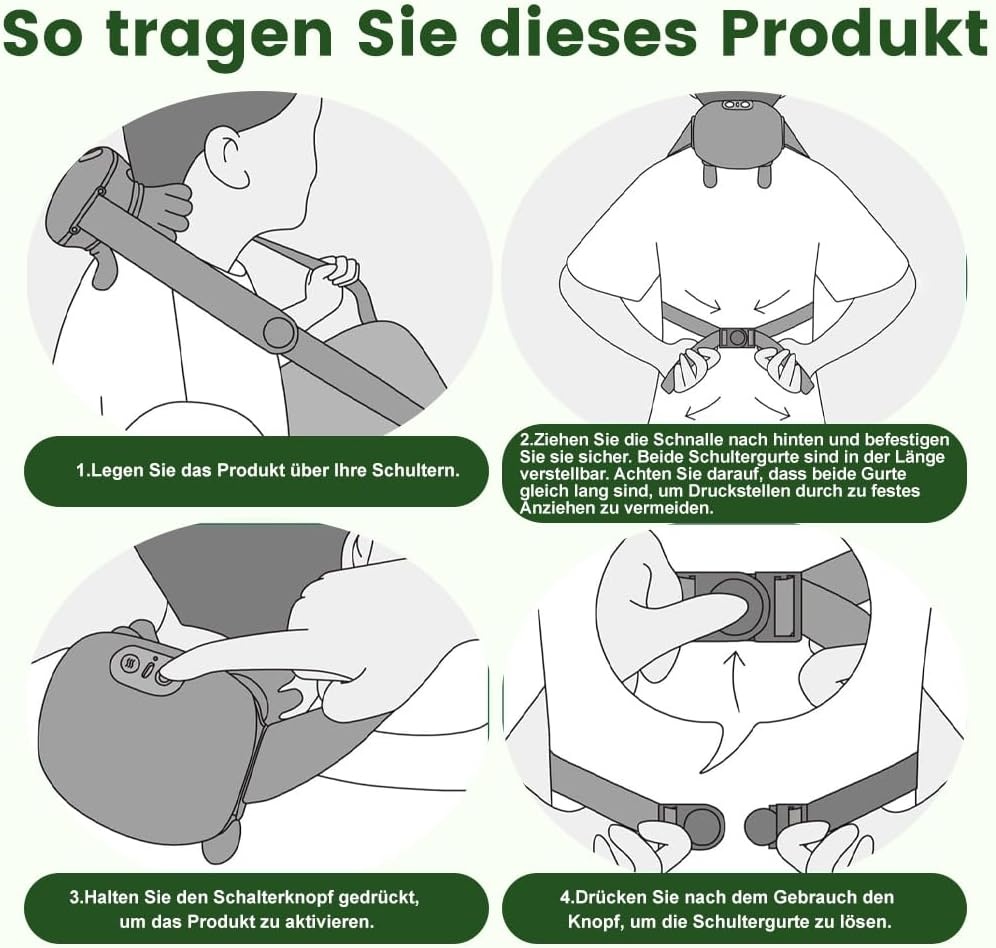 So tragen Sie dieses Produkt

1.Legen Sie das Produkt über Ihre Schultern.

2.Ziehen Sie die Schnalle nach hinten und befestigen Sie sie sicher. Beide Schultergurte sind in der Länge verstellbar. Achten Sie darauf, dass beide Gurte gleich lang sind, um Druckstellen durch zu festes Anziehen zu vermeiden.

3.Halten Sie den Schalterknopf gedrückt, um das Produkt zu aktivieren.

4.Drücken Sie nach dem Gebrauch den Knopf, um die Schultergurte zu lösen.