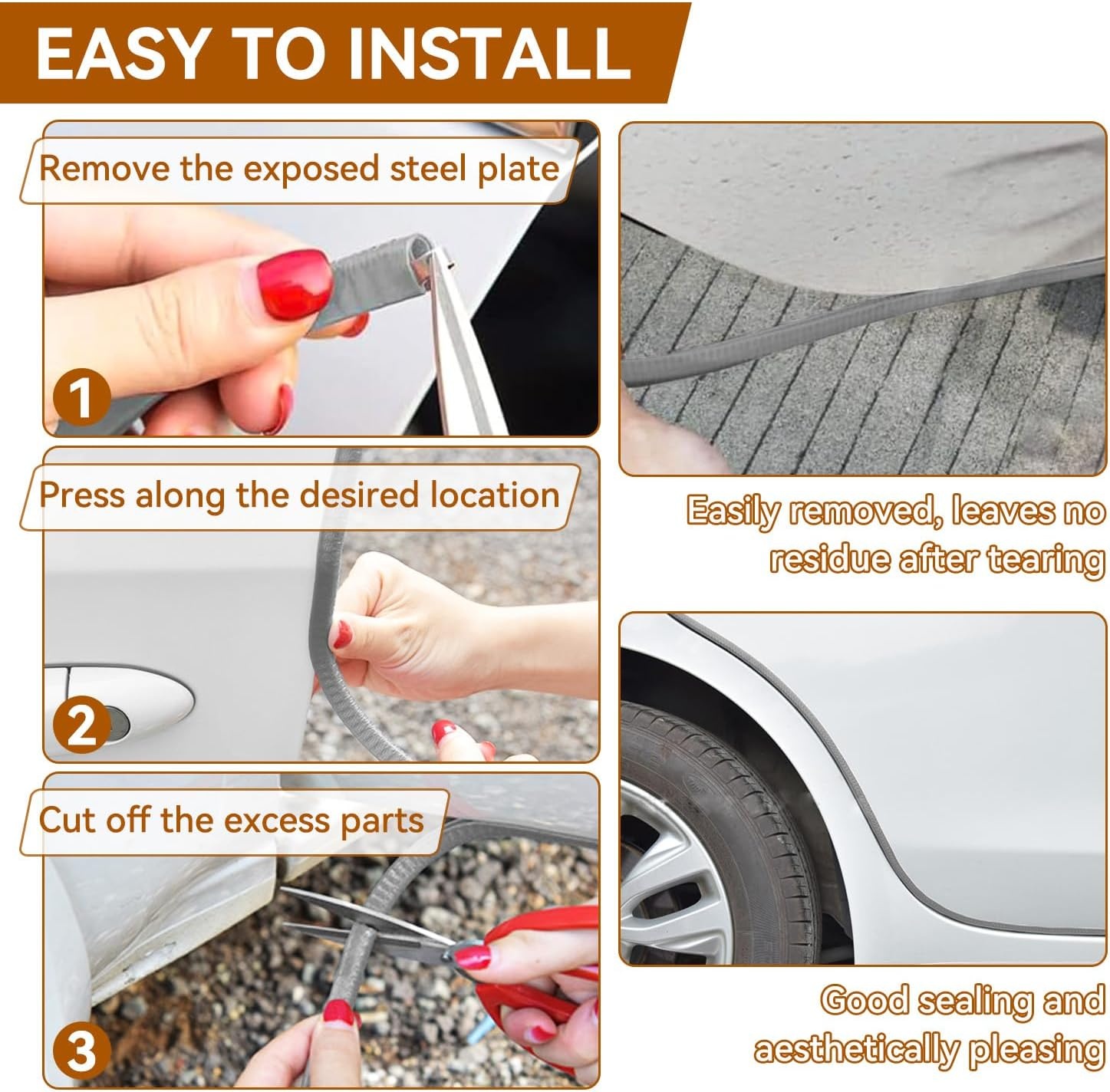 EASY TO INSTALL

Remove the exposed steel plate

1

Press along the desired location

2

Cut off the excess parts

3

Easily removed, leaves no residue after tearing

Good sealing and aesthetically pleasing