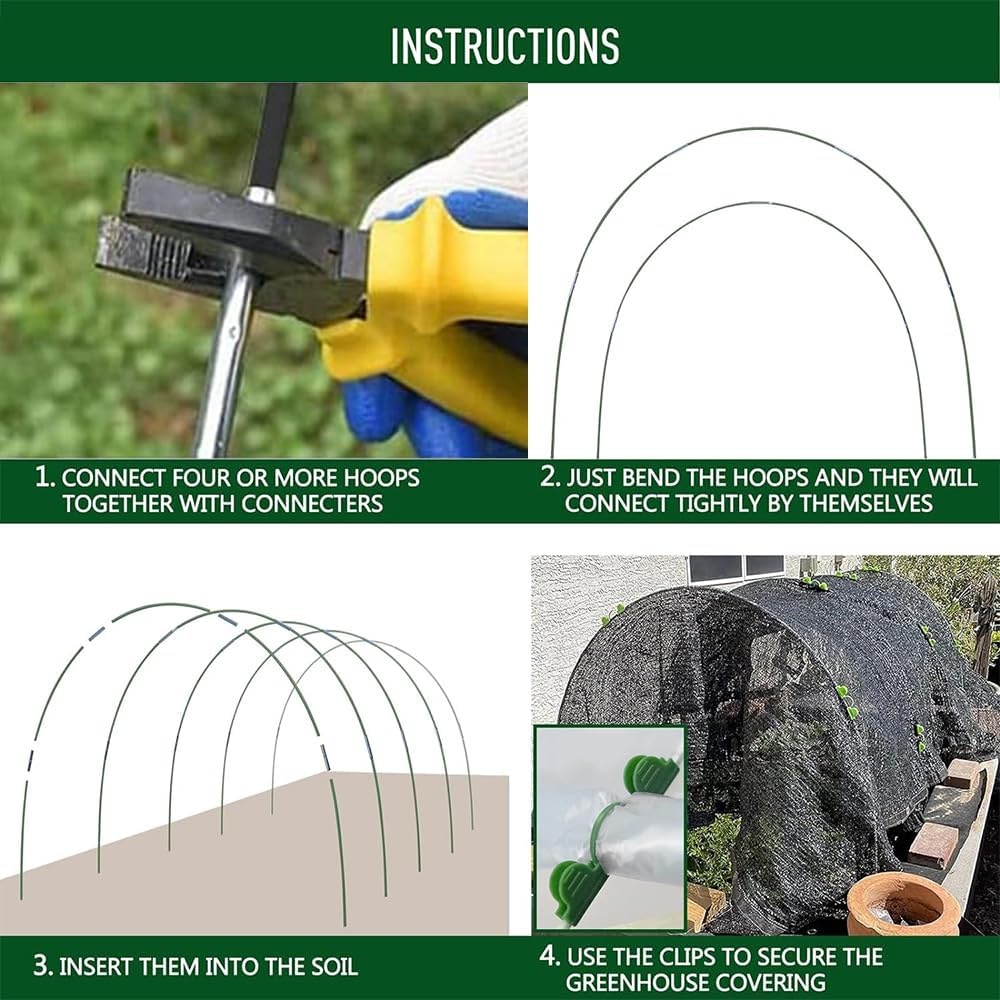 INSTRUCTIONS

1. CONNECT FOUR OR MORE HOOPS TOGETHER WITH CONNECTERS

2. JUST BEND THE HOOPS AND THEY WILL CONNECT TIGHTLY BY THEMSELVES

3. INSERT THEM INTO THE SOIL

4. USE THE CLIPS TO SECURE THE GREENHOUSE COVERING