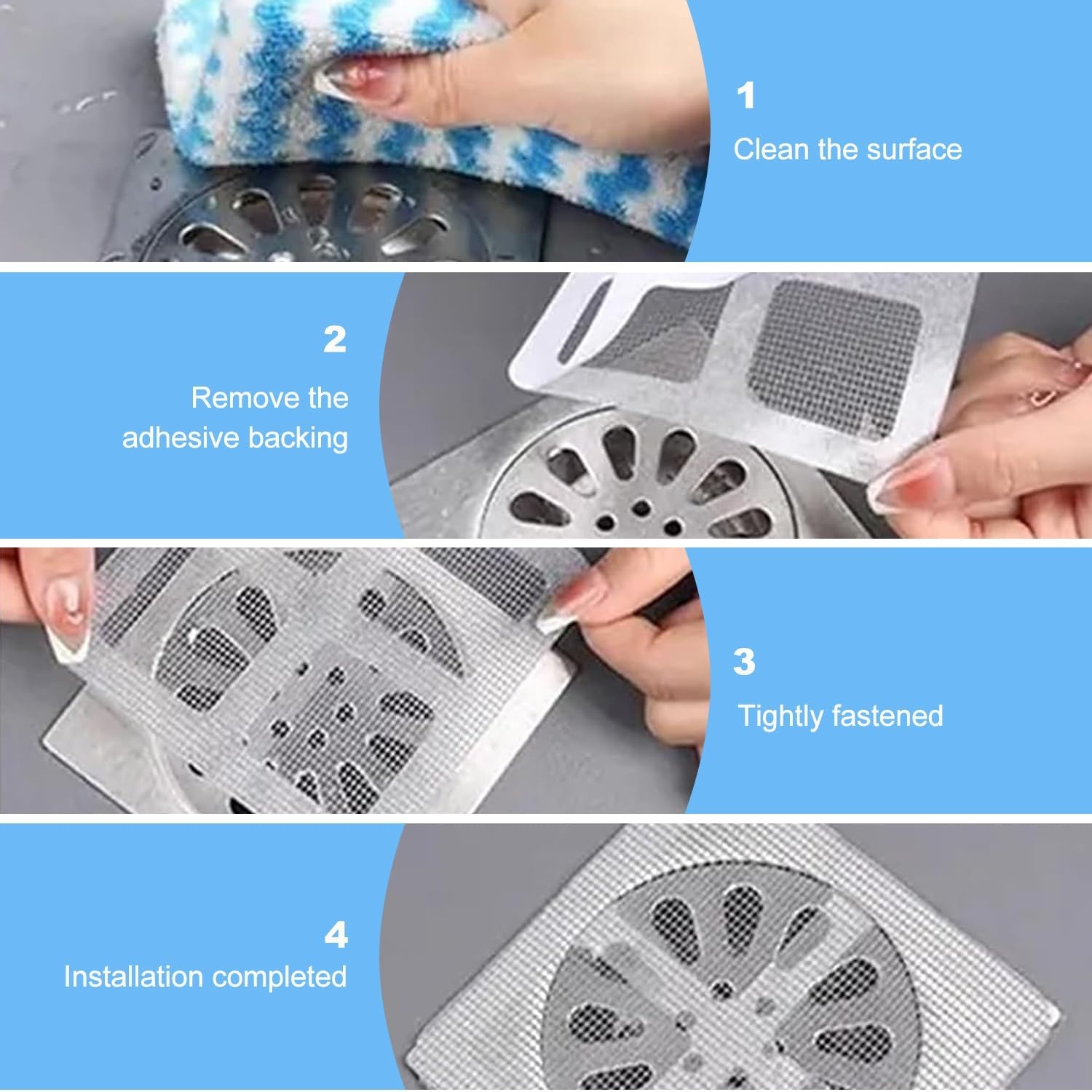 1

Clean the surface

2

Remove the adhesive backing

3

Tightly fastened

4

Installation completed