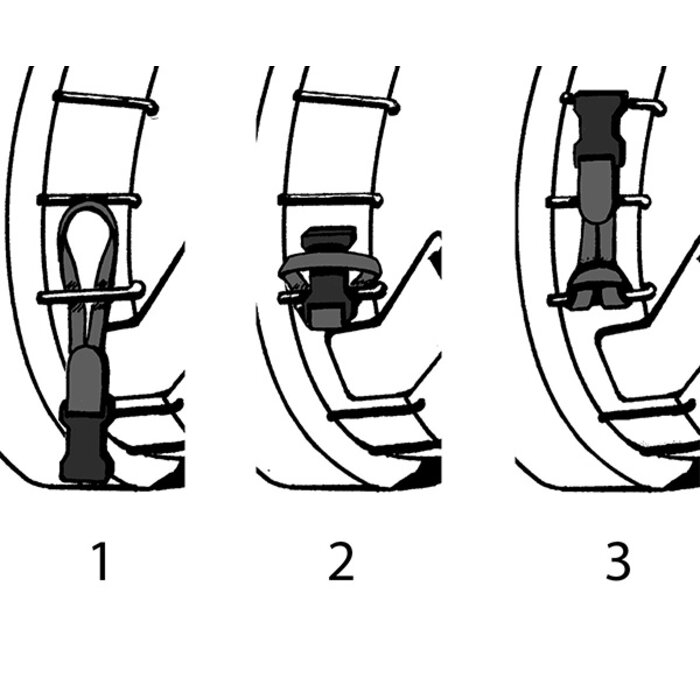 1

2

3