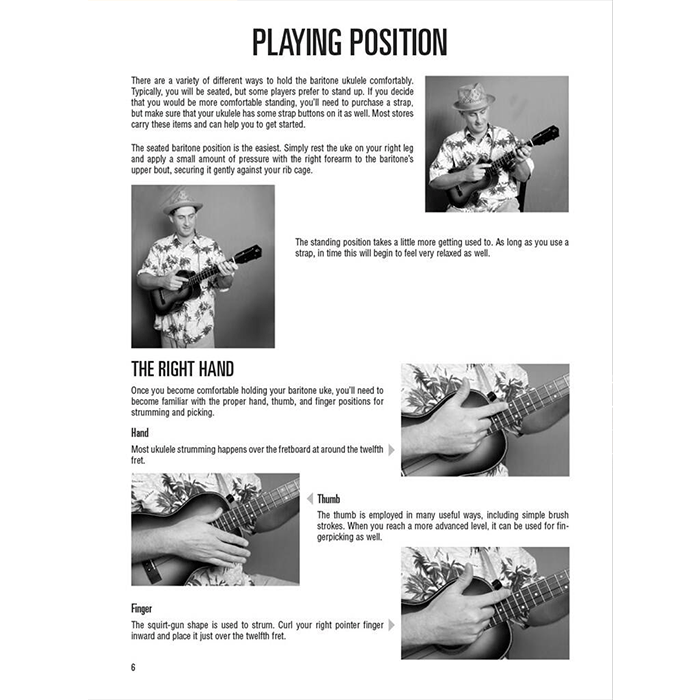 PLAYING POSITION

There are a variety of different ways to hold the baritone ukulele comfortably. Typically, you will be seated, but some players prefer to stand up. If you decide that you would be more comfortable standing, you'll need to purchase a strap, but make sure that your ukulele has some strap buttons on it as well. Most stores carry these items and can help you to get started.

The seated baritone position is the easiest. Simply rest the uke on your right leg and apply a small amount of pressure with the right forearm to the baritone's upper bout, securing it gently against your rib cage.

The standing position takes a little more getting used to. As long as you use a strap, in time this will begin to feel very relaxed as well.

THE RIGHT HAND

Once you become comfortable holding your baritone uke, you'll need to become familiar with the proper hand, thumb, and finger positions for strumming and picking.

Hand

Most ukulele strumming happens over the fretboard at around the twelfth fret.

Thumb

The thumb is employed in many useful ways, including simple brush strokes. When you reach a more advanced level, it can be used for fingerpicking as well.

Finger

The squirt-gun shape is used to strum. Curl your right pointer finger inward and place it just over the twelfth fret.

6