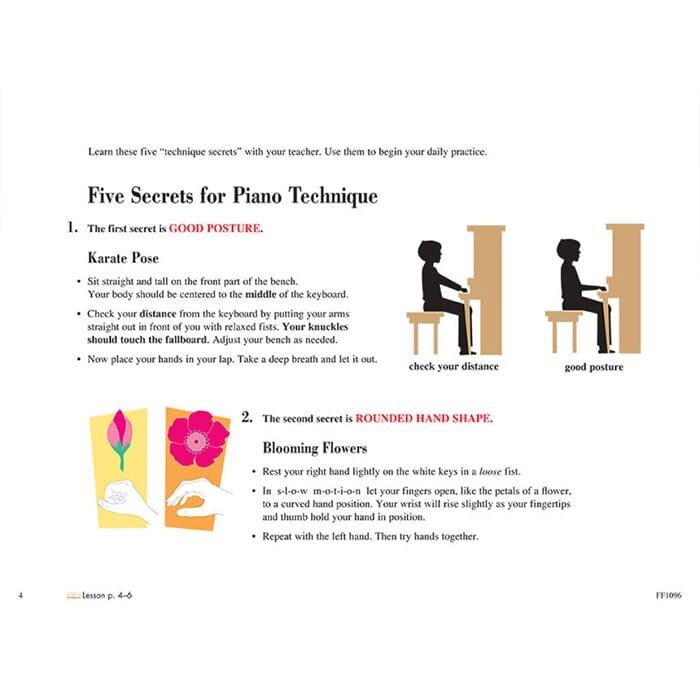 Learn these five "technique secrets" with your teacher. Use them to begin your daily practice.

Five Secrets for Piano Technique

1. The first secret is GOOD POSTURE.

Karate Pose

• Sit straight and tall on the front part of the bench. Your body should be centered to the middle of the keyboard.

• Check your distance from the keyboard by putting your arms straight out in front of you with relaxed fists. Your knuckles should touch the fallboard. Adjust your bench as needed.

• Now place your hands in your lap. Take a deep breath and let it out.

check your distance

good posture

2. The second secret is ROUNDED HAND SHAPE.

Blooming Flowers

• Rest your right hand lightly on the white keys in a loose fist.

• In s-l-o-w m-o-t-i-o-n let your fingers open, like the petals of a flower, to a curved hand position. Your wrist will rise slightly as your fingertips and thumb hold your hand in position.

• Repeat with the left hand. Then try hands together.

4

Lesson p. 4–6

FF1096