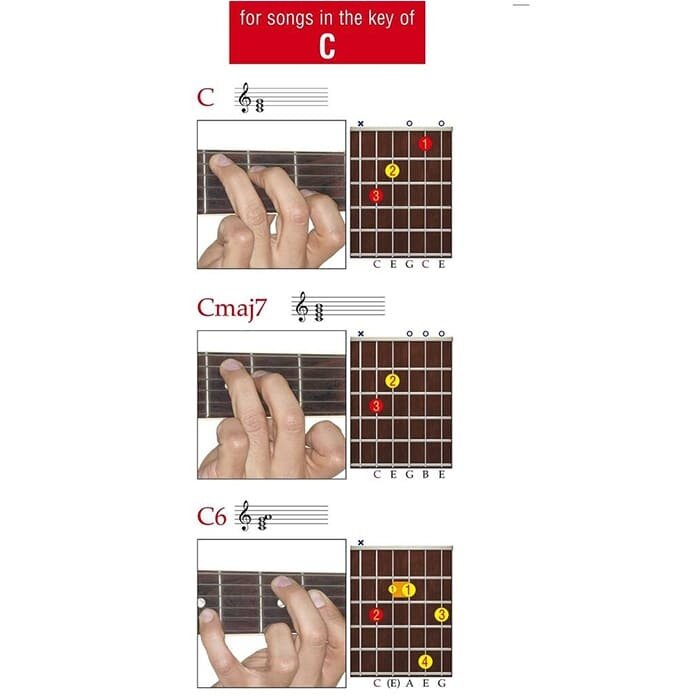 for songs in the key of
C

C

× o o
1
2
3
C E G C E

Cmaj7

× o o o
2
3
C E G B E

C6

×
1 1
2
3
4
C (E) A E G