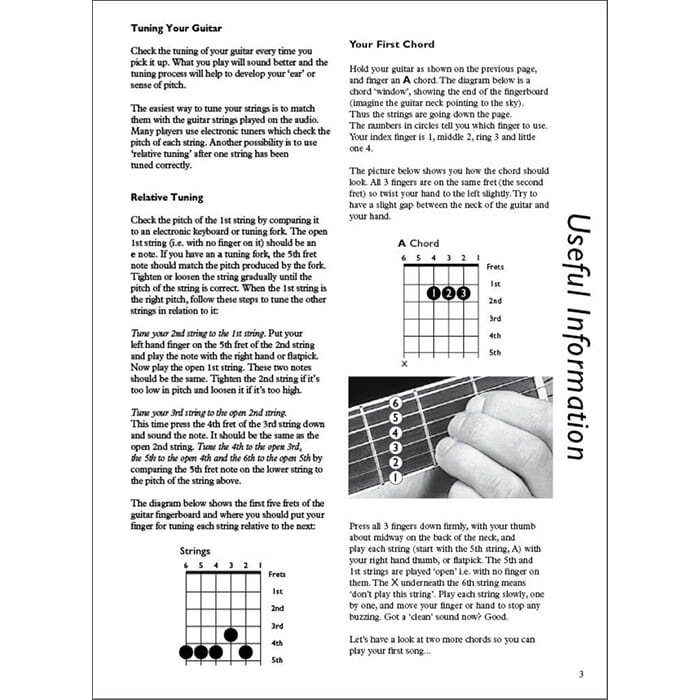 Tuning Your Guitar

Check the tuning of your guitar every time you pick it up. What you play will sound better and the tuning process will help to develop your 'ear' or sense of pitch.

The easiest way to tune your strings is to match them with the guitar strings played on the audio. Many players use electronic tuners which check the pitch of each string. Another possibility is to use 'relative tuning' after one string has been tuned correctly.

Relative Tuning

Check the pitch of the 1st string by comparing it to an electronic keyboard or tuning fork. The open 1st string (i.e. with no finger on it) should be an e note. If you have an a tuning fork, the 5th fret note should match the pitch produced by the fork. Tighten or loosen the string gradually until the pitch of the string is correct. When the 1st string is the right pitch, follow these steps to tune the other strings in relation to it:

Tune your 2nd string to the 1st string. Put your left hand finger on the 5th fret of the 2nd string and play the note with the right hand or flatpick. Now play the open 1st string. These two notes should be the same. Tighten the 2nd string if it's too low in pitch and loosen it if it's too high.

Tune your 3rd string to the open 2nd string. This time press the 4th fret of the 3rd string down and sound the note. It should be the same as the open 2nd string. Tune the 4th to the open 3rd, the 5th to the open 4th and the 6th to the open 5th by comparing the 5th fret note on the lower string to the pitch of the string above.

The diagram below shows the first five frets of the guitar fingerboard and where you should put your finger for tuning each string relative to the next:

Strings
6 5 4 3 2 1
Frets
1st
2nd
3rd
4th
5th

Your First Chord

Hold your guitar as shown on the previous page, and finger an A chord. The diagram below is a chord 'window', showing the end of the fingerboard (imagine the guitar neck pointing to the sky). Thus the strings are going down the page. The numbers in circles tell you which finger to use. Your index finger is 1, middle 2, ring 3 and little one 4.

The picture below shows you how the chord should look. All 3 fingers are on the same fret (the second fret) so twist your hand to the left slightly. Try to have a slight gap between the neck of the guitar and your hand.

A Chord
6 5 4 3 2 1
Frets
1st
1 2 3
2nd
3rd
4th
5th
X

6
5
4
3
2
1

Press all 3 fingers down firmly, with your thumb about midway on the back of the neck, and play each string (start with the 5th string, A) with your right hand thumb, or flatpick. The 5th and 1st strings are played 'open' i.e. with no finger on them. The X underneath the 6th string means 'don't play this string'. Play each string slowly, one by one, and move your finger or hand to stop any buzzing. Got a 'clean' sound now? Good.

Let's have a look at two more chords so you can play your first song...

Useful Information

3